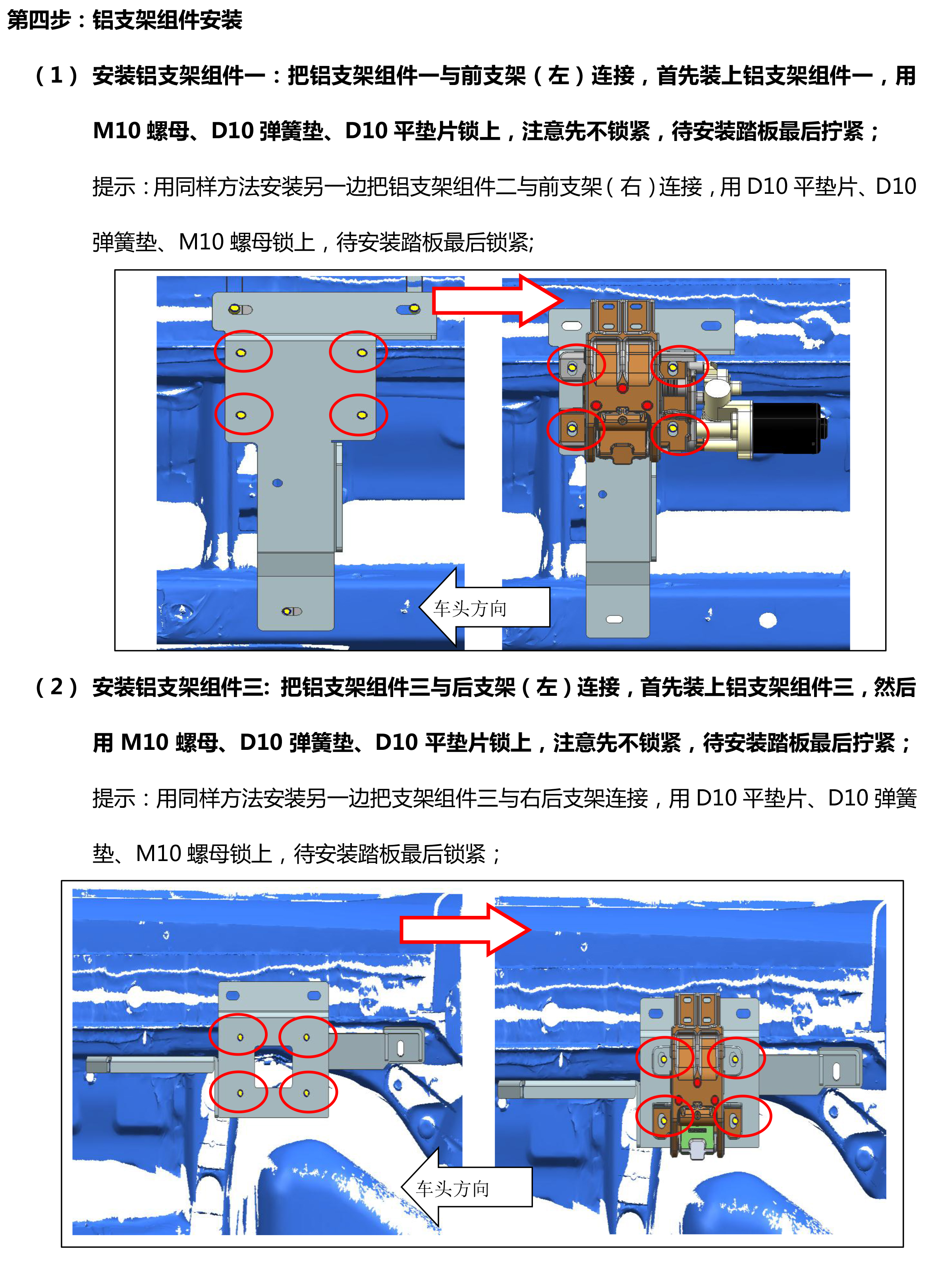 第四步：铝支架组件安装

（1） 安装铝支架组件一：把铝支架组件一与前支架（左）连接，首先装上铝支架组件一，用 M10 螺母、D10 弹簧垫、D10 平垫片锁上，注意先不锁紧，待安装踏板最后拧紧；

提示：用同样方法安装另一边把铝支架组件二与前支架（右）连接，用 D10 平垫片、D10 弹簧垫、M10 螺母锁上，待安装踏板最后锁紧;

车头方向

（2） 安装铝支架组件三: 把铝支架组件三与后支架（左）连接，首先装上铝支架组件三，然后用 M10 螺母、D10 弹簧垫、D10 平垫片锁上，注意先不锁紧，待安装踏板最后拧紧；

提示：用同样方法安装另一边把支架组件三与右后支架连接，用 D10 平垫片、D10 弹簧垫、M10 螺母锁上，待安装踏板最后锁紧；

车头方向