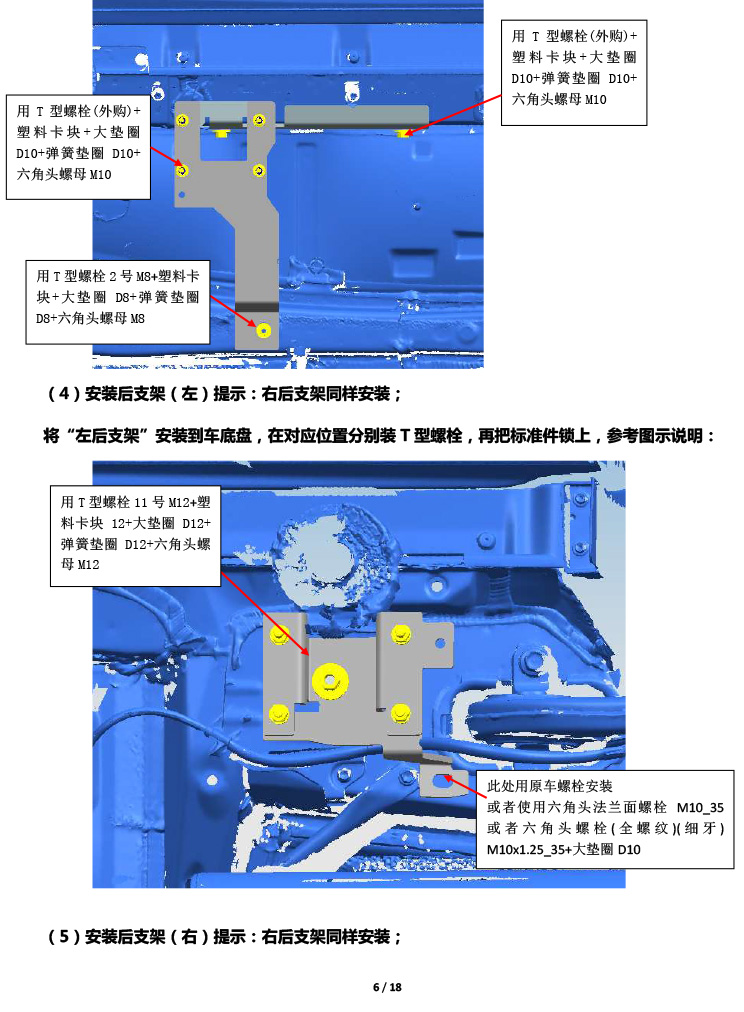 用 T 型螺栓(外购)+塑料卡块+大垫圈 D10+弹簧垫圈 D10+六角头螺母 M10

用 T 型螺栓(外购)+塑料卡块+大垫圈 D10+弹簧垫圈 D10+六角头螺母 M10

用 T 型螺栓 2 号 M8+塑料卡块+大垫圈 D8+弹簧垫圈 D8+六角头螺母 M8

（4）安装后支架（左）提示：右后支架同样安装；

将“左后支架”安装到车底盘，在对应位置分别装 T 型螺栓，再把标准件锁上，参考图示说明：

用 T 型螺栓 11 号 M12+塑料卡块 12+大垫圈 D12+弹簧垫圈 D12+六角头螺母 M12

此处用原车螺栓安装
或者使用六角头法兰面螺栓 M10_35 或者六角头螺栓(全螺纹)(细牙) M10x1.25_35+大垫圈 D10

（5）安装后支架（右）提示：右后支架同样安装；

6 / 18