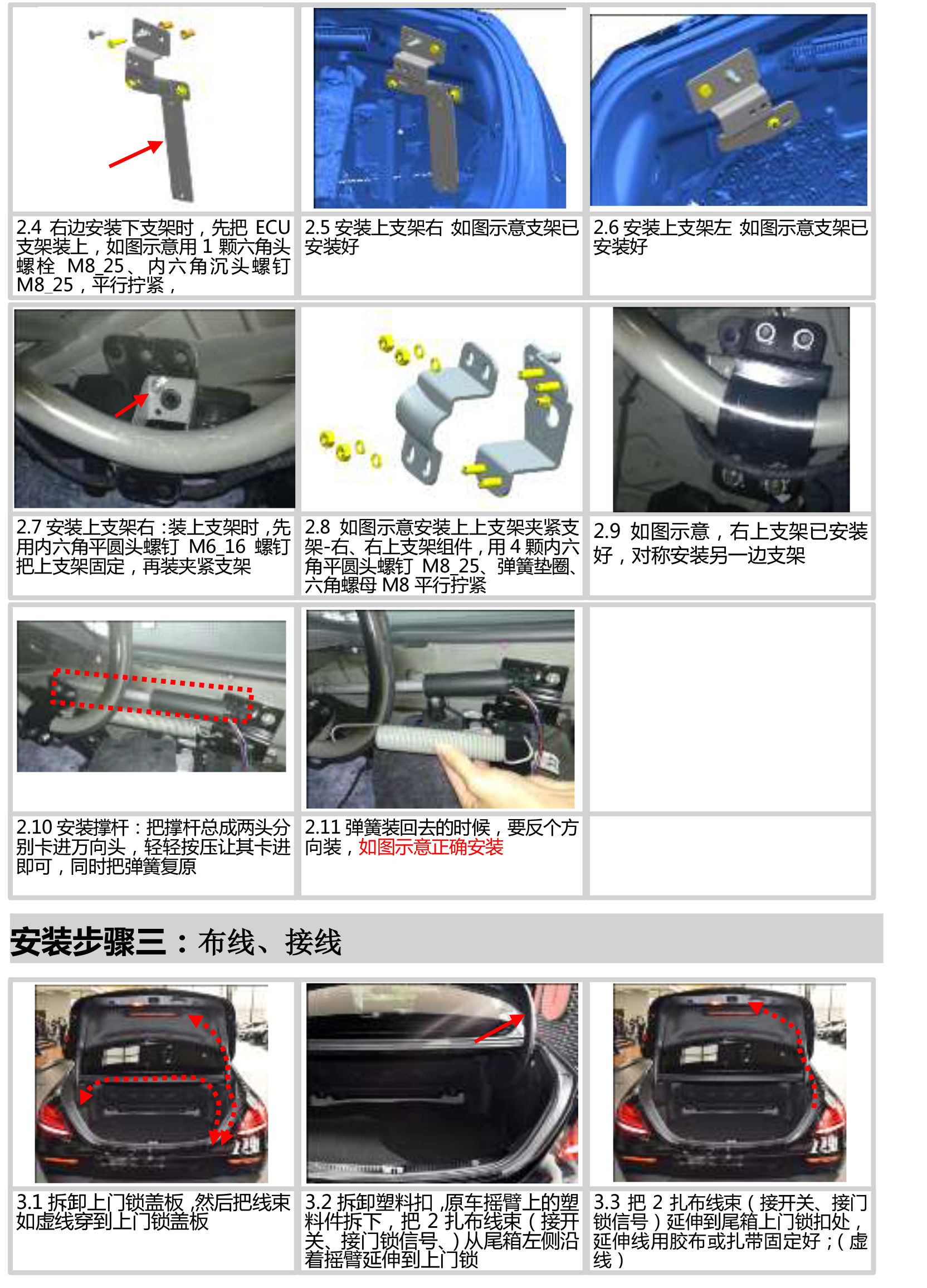 2.4 右边安装下支架时，先把 ECU 支架装上，如图示意用 1 颗六角头螺栓 M8_25、内六角沉头螺钉 M8_25，平行拧紧，

2.5 安装上支架右 如图示意支架已安装好

2.6 安装上支架左 如图示意支架已安装好

2.7 安装上支架右：装上支架时，先用内六角平圆头螺钉 M6_16 螺钉把上支架固定，再装夹紧支架

2.8 如图示意安装上上支架夹紧支架-右、右上支架组件，用 4 颗内六角平圆头螺钉 M8_25、弹簧垫圈、六角螺母 M8 平行拧紧

2.9 如图示意，右上支架已安装好，对称安装另一边支架

2.10 安装撑杆：把撑杆总成两头分别卡进万向头，轻轻按压让其卡进即可，同时把弹簧复原

2.11 弹簧装回去的时候，要反个方向装，如图示意正确安装

安装步骤三：布线、接线

3.1 拆卸上门锁盖板，然后把线束如虚线穿到上门锁盖板

3.2 拆卸塑料扣，原车摇臂上的塑料件拆下，把 2 扎布线束（接开关、接门锁信号、）从尾箱左侧沿着摇臂延伸到上门锁

3.3 把 2 扎布线束（接开关、接门锁信号）延伸到尾箱上门锁扣处，延伸线用胶布或扎带固定好；（虚线）