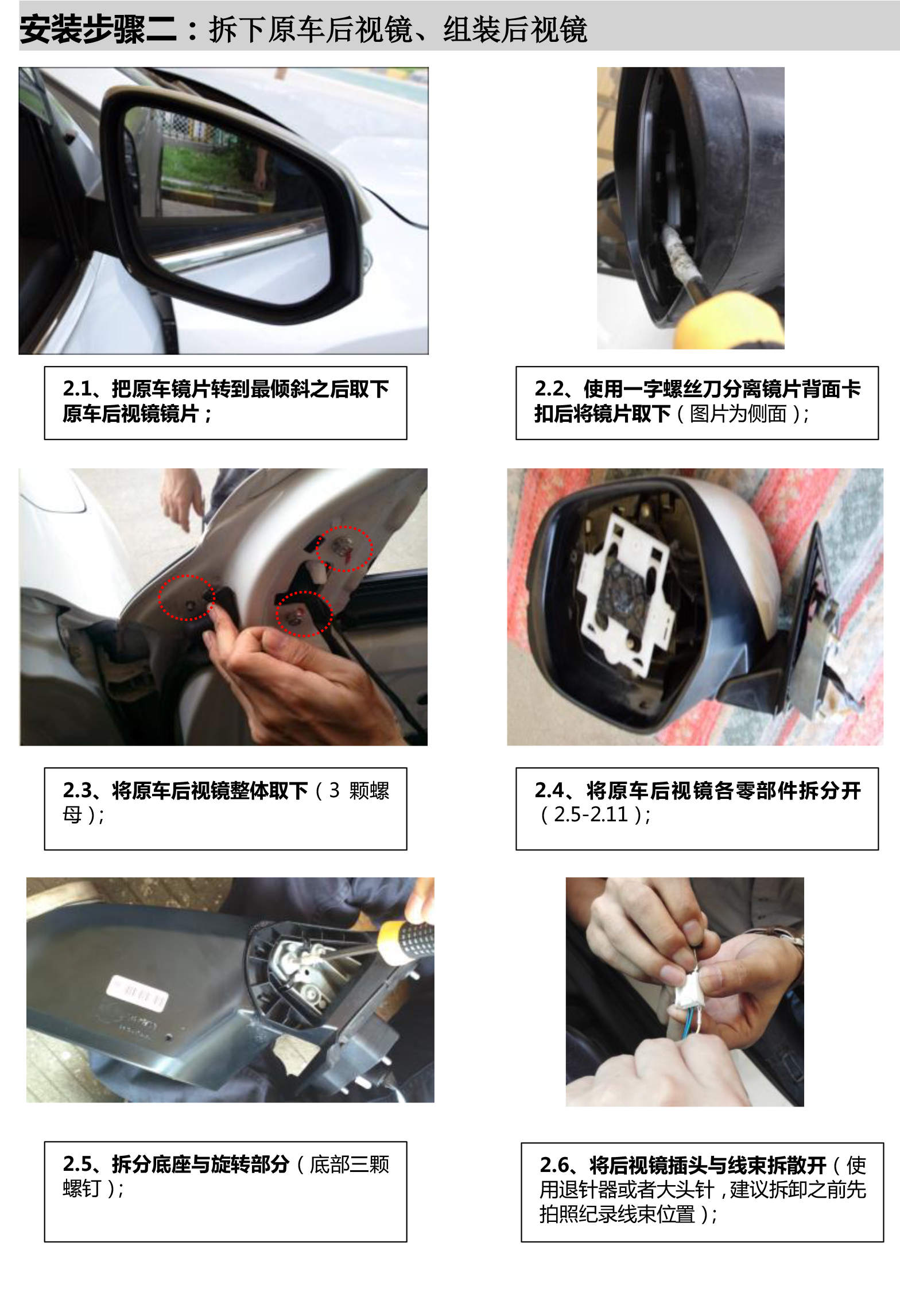 安装步骤二：拆下原车后视镜、组装后视镜

2.1、把原车镜片转到最倾斜之后取下原车后视镜镜片；

2.2、使用一字螺丝刀分离镜片背面卡扣后将镜片取下（图片为侧面）；

2.3、将原车后视镜整体取下（3 颗螺母）；

2.4、将原车后视镜各零部件拆分开（2.5-2.11）；

2.5、拆分底座与旋转部分（底部三颗螺钉）；

2.6、将后视镜插头与线束拆散开（使用退针器或者大头针，建议拆卸之前先拍照纪录线束位置）；