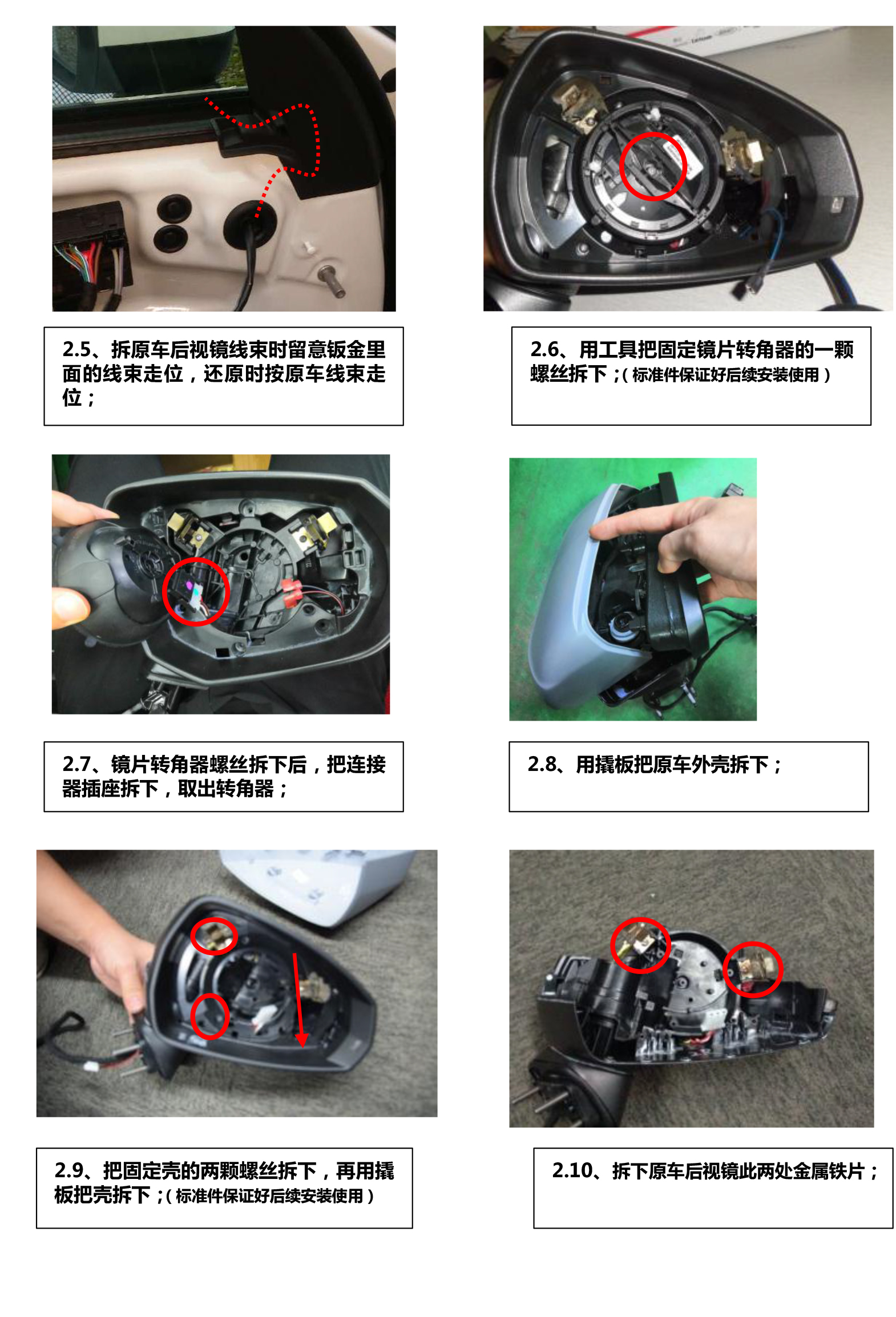 2.5、拆原车后视镜线束时留意钣金里面的线束走位，还原时按原车线束走位；

2.6、用工具把固定镜片转角器的一颗螺丝拆下；(标准件保证好后续安装使用)

2.7、镜片转角器螺丝拆下后，把连接器插座拆下，取出转角器；

2.8、用撬板把原车外壳拆下；

2.9、把固定壳的两颗螺丝拆下，再用撬板把壳拆下；(标准件保证好后续安装使用)

2.10、拆下原车后视镜此两处金属铁片；