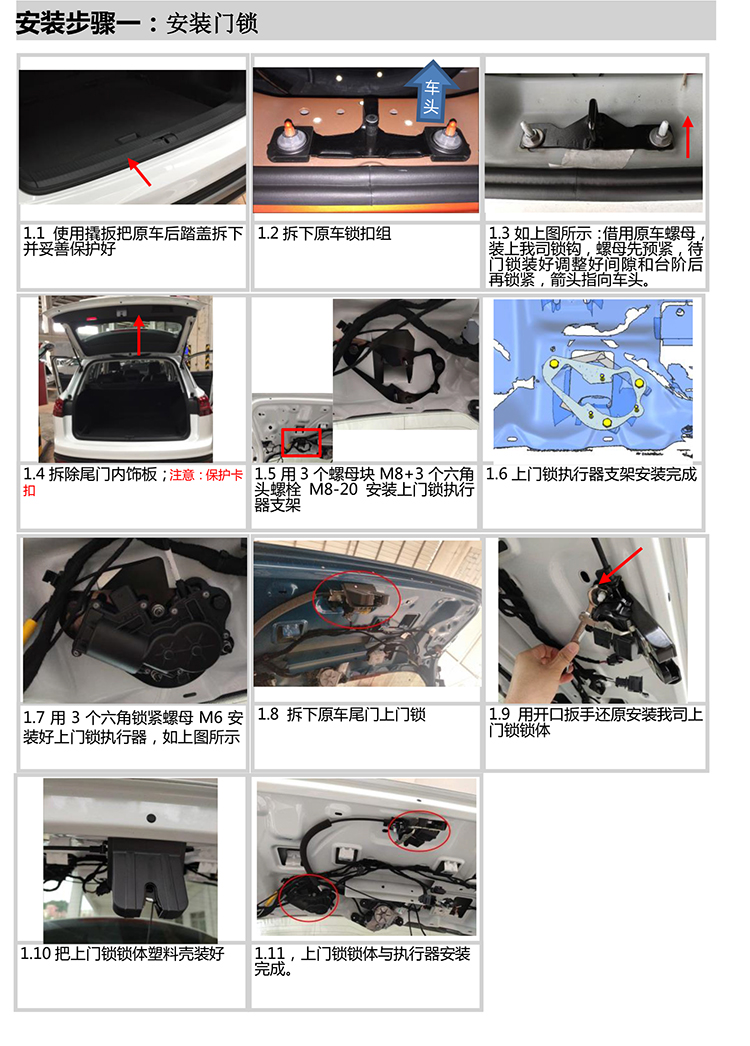 安装步骤一：安装门锁

车头

1.1 使用撬扳把原车后踏盖拆下并妥善保护好

1.2 拆下原车锁扣组

1.3 如上图所示：借用原车螺母，装上我司锁钩，螺母先预紧，待门锁装好调整好间隙和台阶后再锁紧，箭头指向车头。

1.4 拆除尾门内饰板；注意：保护卡扣

1.5 用 3 个螺母块 M8+3 个六角头螺栓 M8-20 安装上门锁执行器支架

1.6 上门锁执行器支架安装完成

1.7 用 3 个六角锁紧螺母 M6 安装好上门锁执行器，如上图所示

1.8 拆下原车尾门上门锁

1.9 用开口扳手还原安装我司上门锁锁体

1.10 把上门锁锁体塑料壳装好

1.11，上门锁锁体与执行器安装完成。