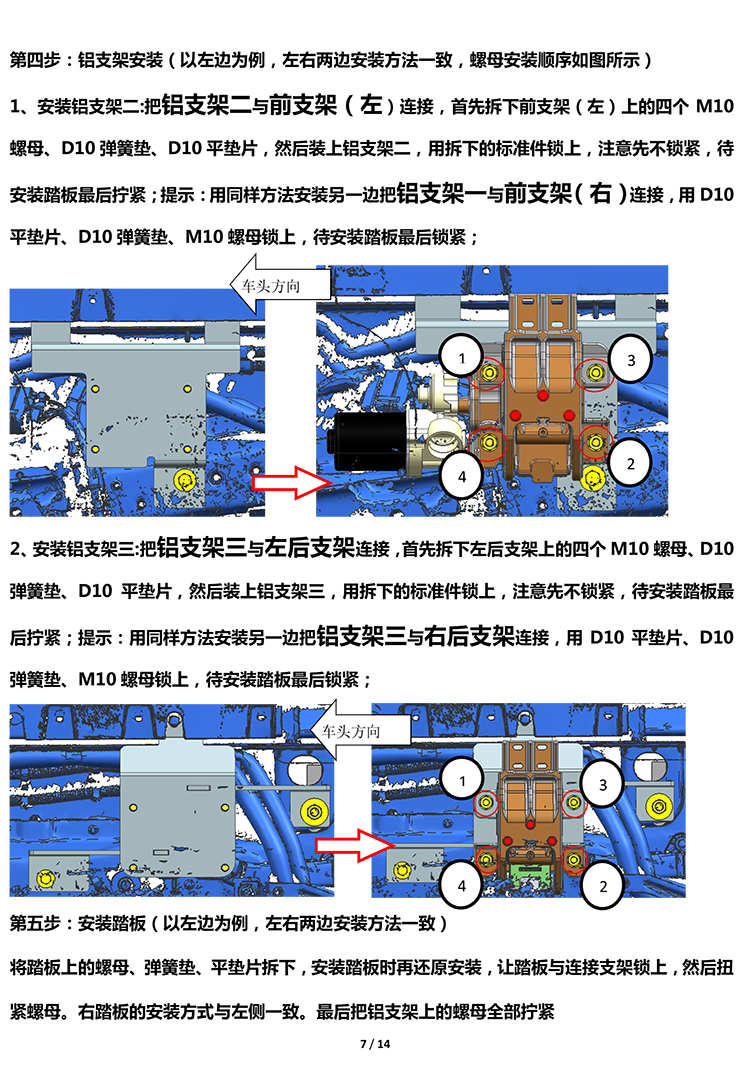 第四步：铝支架安装（以左边为例，左右两边安装方法一致，螺母安装顺序如图所示）

1、安装铝支架二:把铝支架二与前支架（左）连接，首先拆下前支架（左）上的四个 M10 螺母、D10 弹簧垫、D10 平垫片，然后装上铝支架二，用拆下的标准件锁上，注意先不锁紧，待安装踏板最后拧紧；提示：用同样方法安装另一边把铝支架一与前支架（右）连接，用 D10 平垫片、D10 弹簧垫、M10 螺母锁上，待安装踏板最后锁紧；

车头方向

1
3
4
2

2、安装铝支架三:把铝支架三与左后支架连接，首先拆下左后支架上的四个 M10 螺母、D10 弹簧垫、D10 平垫片，然后装上铝支架三，用拆下的标准件锁上，注意先不锁紧，待安装踏板最后拧紧；提示：用同样方法安装另一边把铝支架三与右后支架连接，用 D10 平垫片、D10 弹簧垫、M10 螺母锁上，待安装踏板最后锁紧；

车头方向

1
3
4
2

第五步：安装踏板（以左边为例，左右两边安装方法一致）

将踏板上的螺母、弹簧垫、平垫片拆下，安装踏板时再还原安装，让踏板与连接支架锁上，然后扭紧螺母。右踏板的安装方式与左侧一致。最后把铝支架上的螺母全部拧紧

7 / 14