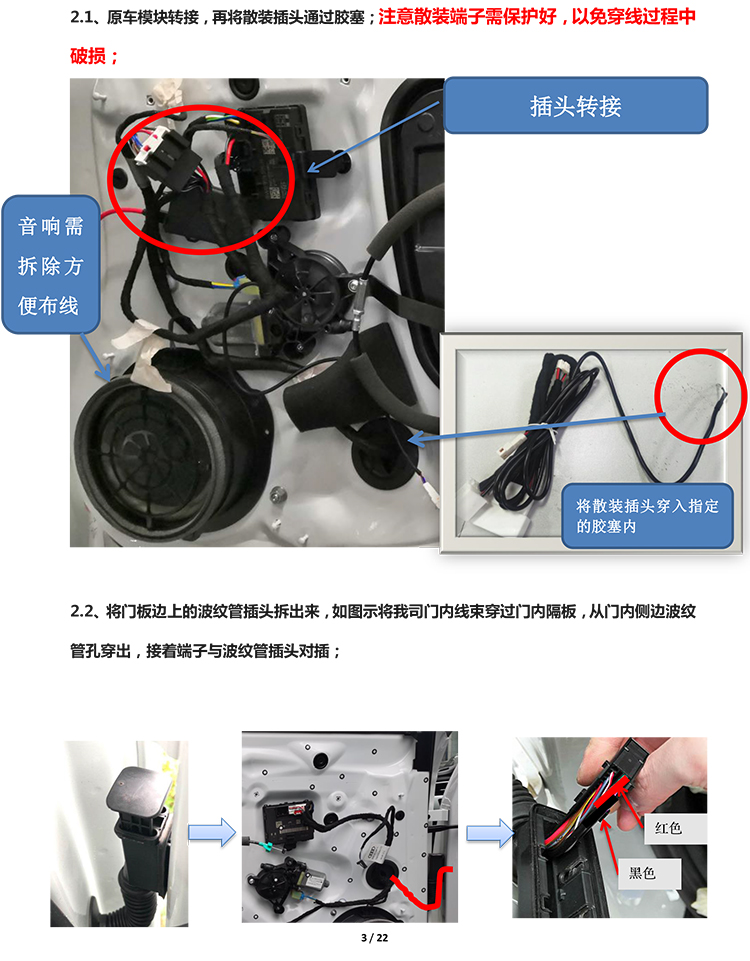 2.1、原车模块转接，再将散装插头通过胶塞；注意散装端子需保护好，以免穿线过程中破损；

插头转接

音响需拆除方便布线

将散装插头穿入指定的胶塞内

2.2、将门板边上的波纹管插头拆出来，如图示将我司门内线束穿过门内隔板，从门内侧边波纹管孔穿出，接着端子与波纹管插头对插；

红色

黑色

3 / 22