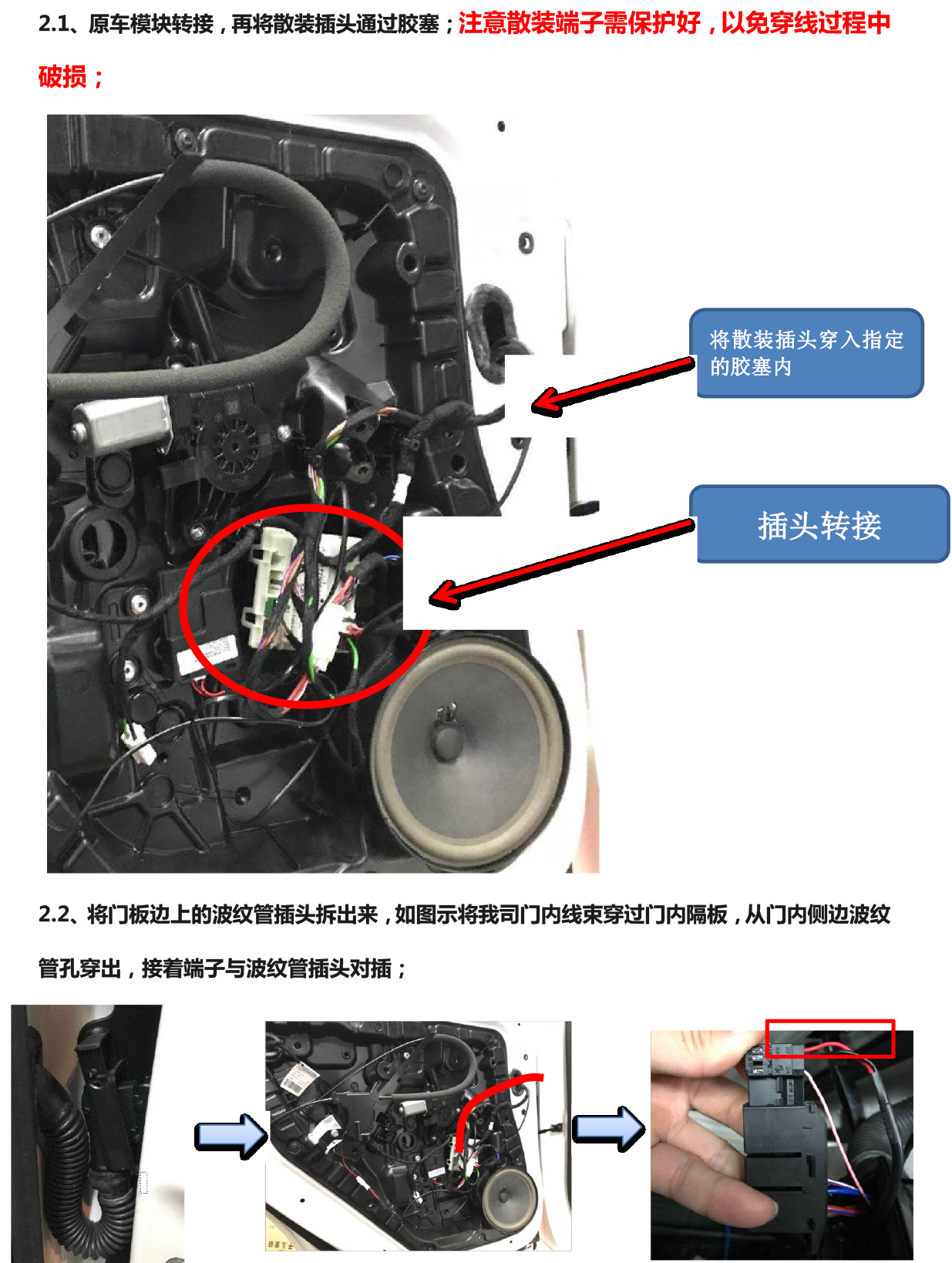 2.1、原车模块转接，再将散装插头通过胶塞；注意散装端子需保护好，以免穿线过程中破损；

将散装插头穿入指定的胶塞内

插头转接

2.2、将门板边上的波纹管插头拆出来，如图示将我司门内线束穿过门内隔板，从门内侧边波纹管孔穿出，接着端子与波纹管插头对插；