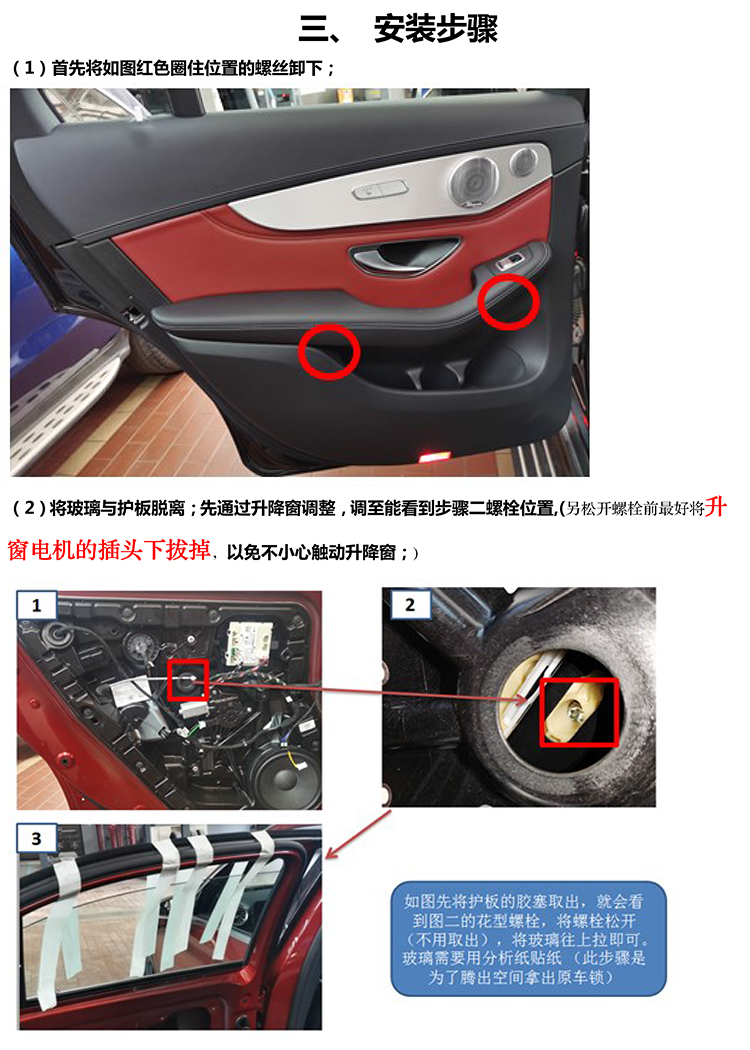 三、 安装步骤

（1）首先将如图红色圈住位置的螺丝卸下；

（2）将玻璃与护板脱离；先通过升降窗调整，调至能看到步骤二螺栓位置,(另松开螺栓前最好将升窗电机的插头下拔掉，以免不小心触动升降窗；)

1

2

3

如图先将护板的胶塞取出，就会看到图二的花型螺栓，将螺栓松开（不用取出），将玻璃往上拉即可。玻璃需要用分析纸贴纸（此步骤是为了腾出空间拿出原车锁）