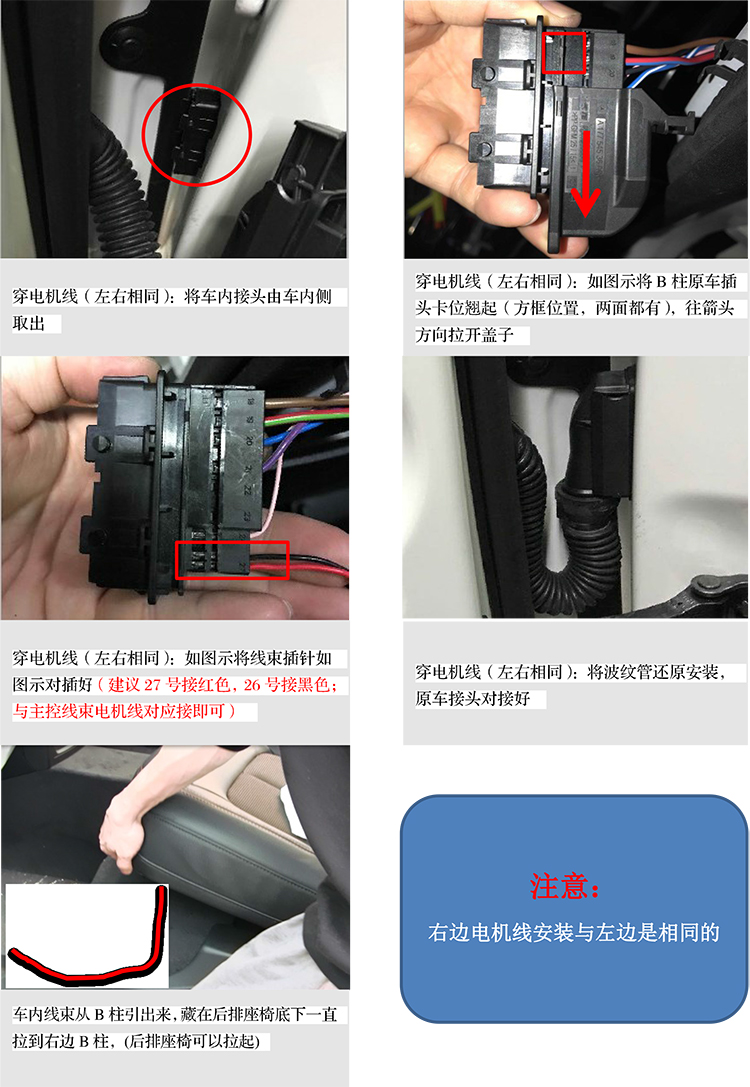 穿电机线（左右相同）：将车内接头由车内侧取出

穿电机线（左右相同）：如图示将 B 柱原车插头卡位翘起（方框位置，两面都有），往箭头方向拉开盖子

穿电机线（左右相同）：如图示将线束插针如图示对插好（建议 27 号接红色，26 号接黑色；与主控线束电机线对应接即可）

穿电机线（左右相同）：将波纹管还原安装，原车接头对接好

车内线束从 B 柱引出来，藏在后排座椅底下一直拉到右边 B 柱，(后排座椅可以拉起)

注意：

右边电机线安装与左边是相同的