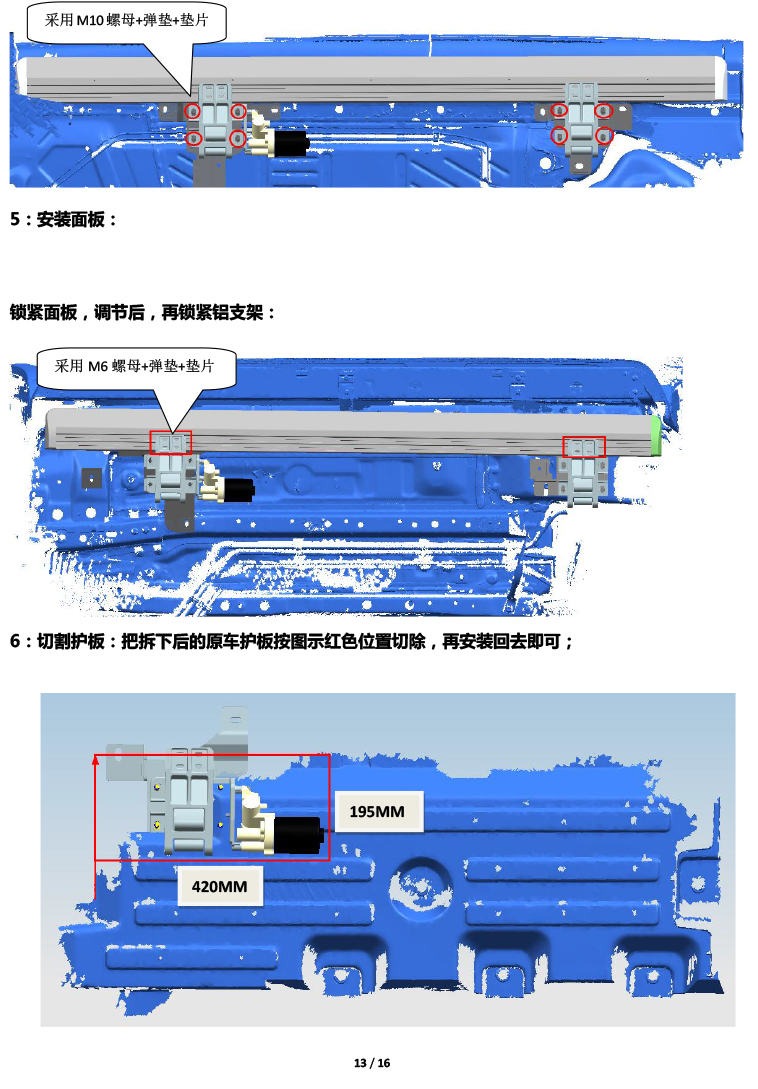 采用 M10 螺母+弹垫+垫片

5：安装面板：

锁紧面板，调节后，再锁紧铝支架：

采用 M6 螺母+弹垫+垫片

6：切割护板：把拆下后的原车护板按图示红色位置切除，再安装回去即可；

195MM

420MM

13 / 16