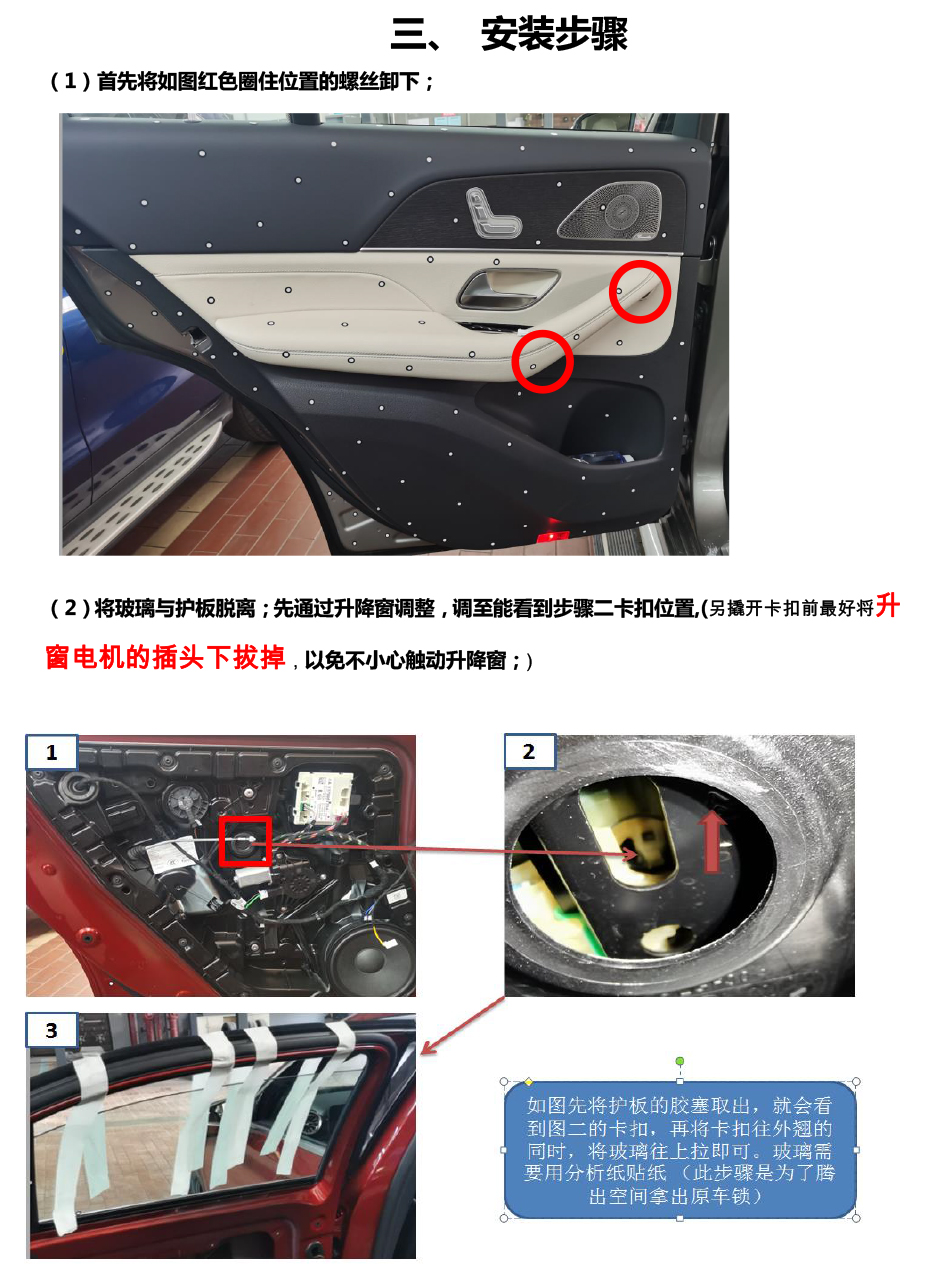 三、 安装步骤

（1）首先将如图红色圈住位置的螺丝卸下；

（2）将玻璃与护板脱离；先通过升降窗调整，调至能看到步骤二卡扣位置,(另撬开卡扣前最好将升窗电机的插头下拔掉，以免不小心触动升降窗；)

1

2

3

如图先将护板的胶塞取出，就会看到图二的卡扣，再将卡扣往外翘的同时，将玻璃往上拉即可。玻璃需要用分析纸贴纸（此步骤是为了腾出空间拿出原车锁）