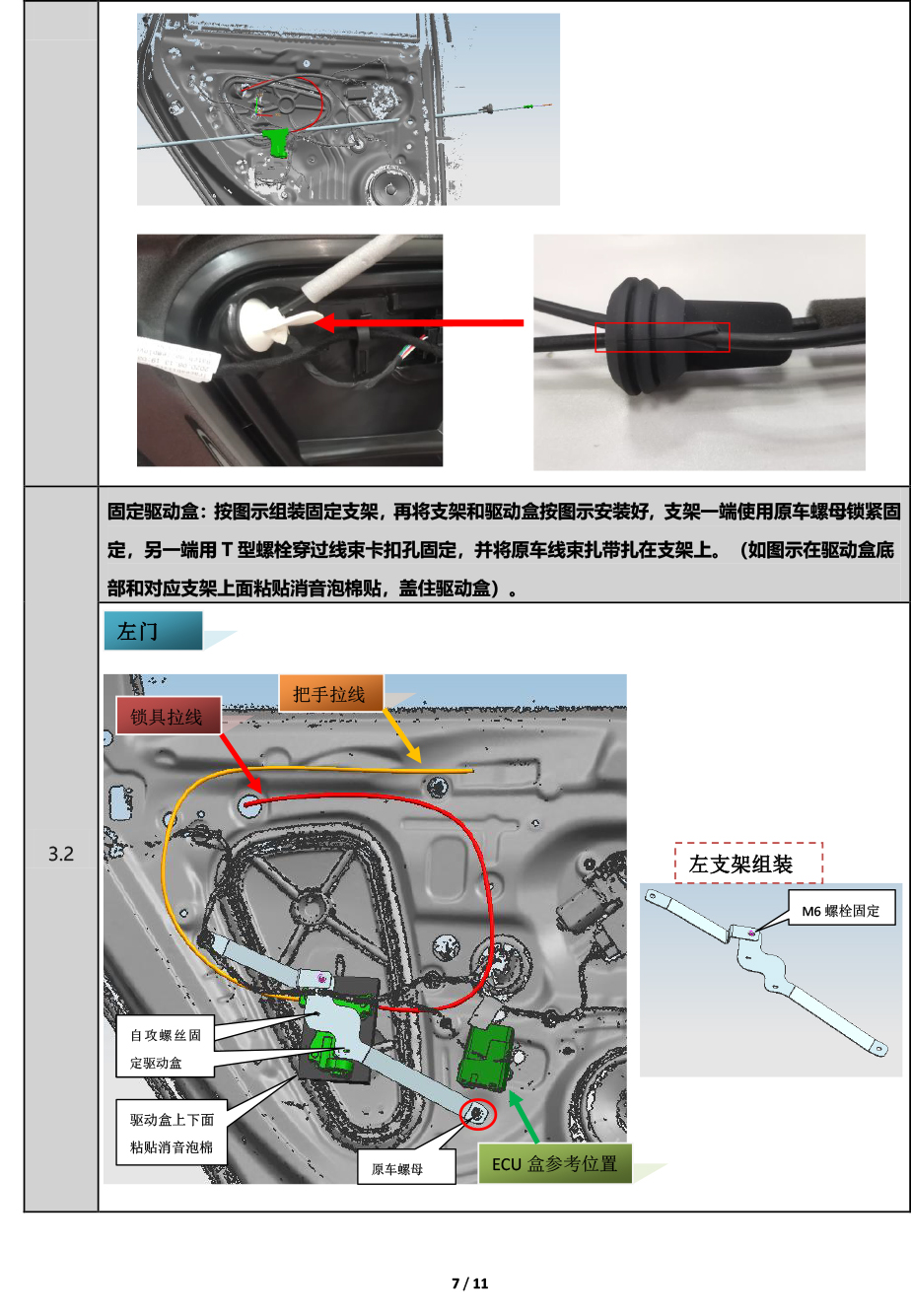 3.2

固定驱动盒：按图示组装固定支架，再将支架和驱动盒按图示安装好，支架一端使用原车螺母锁紧固定，另一端用 T 型螺栓穿过线束卡扣孔固定，并将原车线束扎带扎在支架上。（如图示在驱动盒底部和对应支架上面粘贴消音泡棉贴，盖住驱动盒）。

左门

把手拉线

锁具拉线

自攻螺丝固定驱动盒

驱动盒上下面粘贴消音泡棉

原车螺母

ECU 盒参考位置

左支架组装

M6 螺栓固定

7 / 11