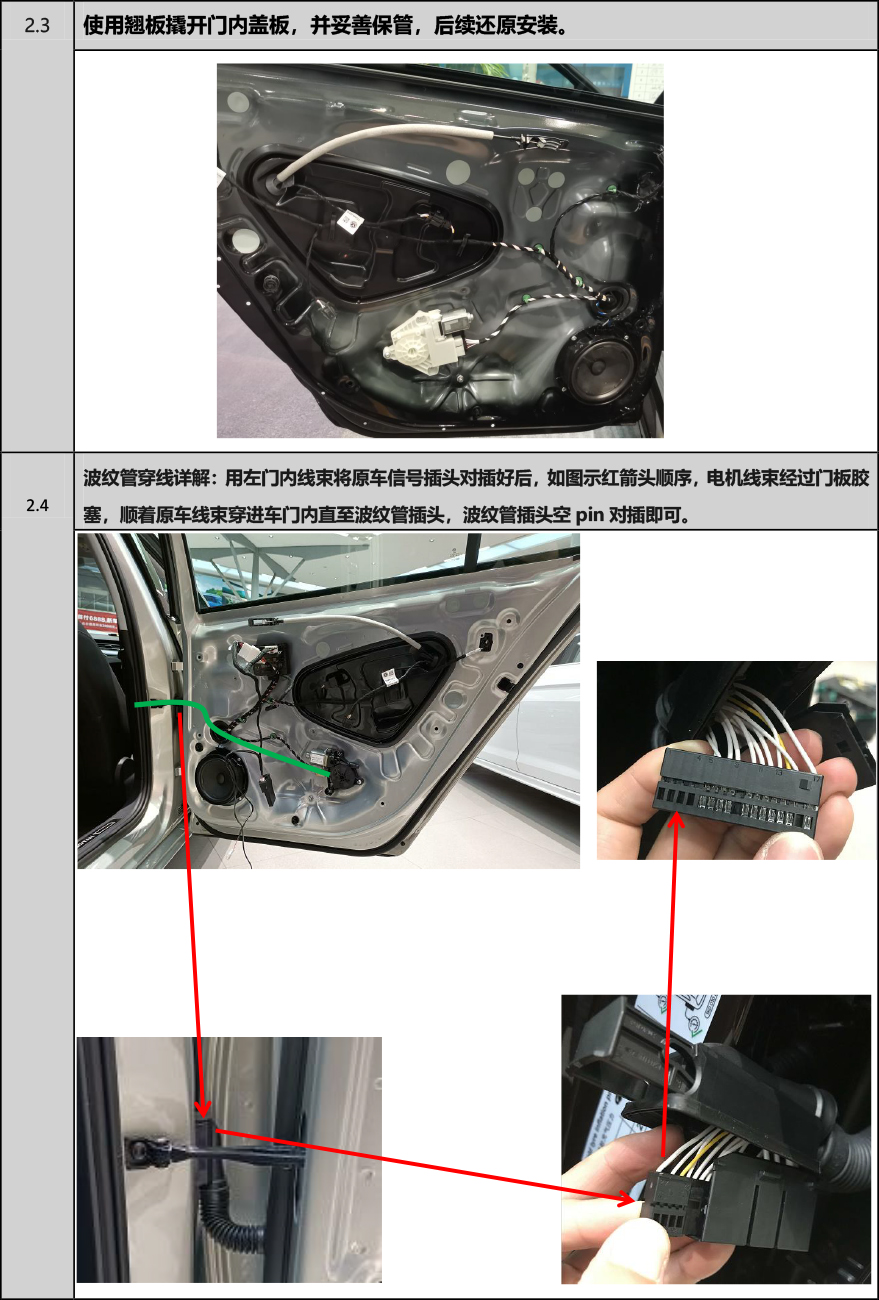 | 2.3 | 使用翘板撬开门内盖板，并妥善保管，后续还原安装。 |
|---|---|
| 2.4 | 波纹管穿线详解：用左门内线束将原车信号插头对插好后，如图示红箭头顺序，电机线束经过门板胶塞，顺着原车线束穿进车门内直至波纹管插头，波纹管插头空 pin 对插即可。 |