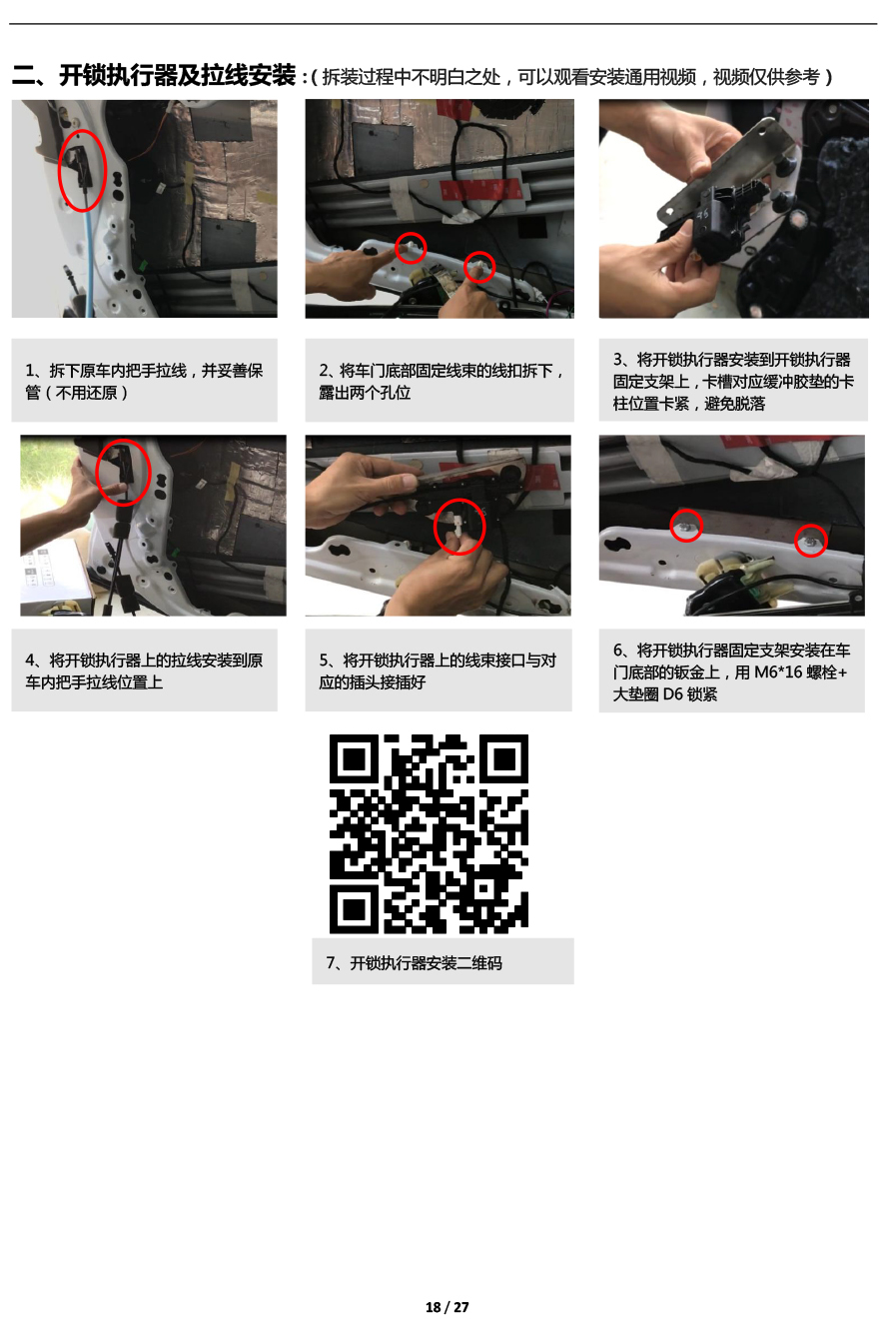 二、开锁执行器及拉线安装：（拆装过程中不明白之处，可以观看安装通用视频，视频仅供参考）

1、拆下原车内把手拉线，并妥善保管（不用还原）

2、将车门底部固定线束的线扣拆下，露出两个孔位

3、将开锁执行器安装到开锁执行器固定支架上，卡槽对应缓冲胶垫的卡柱位置卡紧，避免脱落

4、将开锁执行器上的拉线安装到原车内把手拉线位置上

5、将开锁执行器上的线束接口与对应的插头接插好

6、将开锁执行器固定支架安装在车门底部的钣金上，用 M6*16 螺栓+大垫圈 D6 锁紧

7、开锁执行器安装二维码

18 / 27