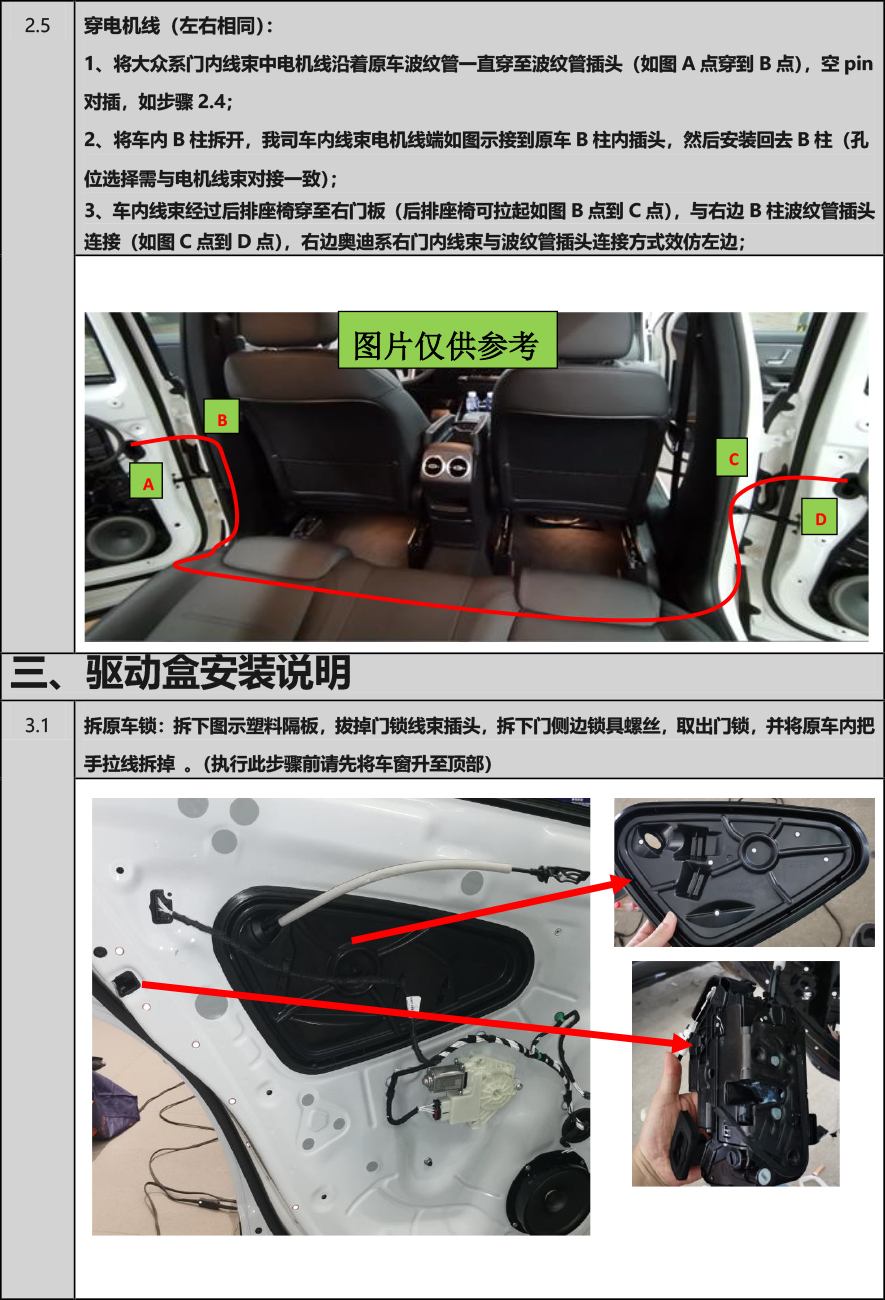 2.5

穿电机线（左右相同）：

1、将大众系门内线束中电机线沿着原车波纹管一直穿至波纹管插头（如图 A 点穿到 B 点），空 pin 对插，如步骤 2.4；

2、将车内 B 柱拆开，我司车内线束电机线端如图示接到原车 B 柱内插头，然后安装回去 B 柱（孔位选择需与电机线束对接一致）；

3、车内线束经过后排座椅穿至右门板（后排座椅可拉起如图 B 点到 C 点），与右边 B 柱波纹管插头连接（如图 C 点到 D 点），右边奥迪系右门内线束与波纹管插头连接方式效仿左边；

图片仅供参考

B

A

C

D

三、驱动盒安装说明

3.1

拆原车锁：拆下图示塑料隔板，拔掉门锁线束插头，拆下门侧边锁具螺丝，取出门锁，并将原车内把手拉线拆掉 。（执行此步骤前请先将车窗升至顶部）