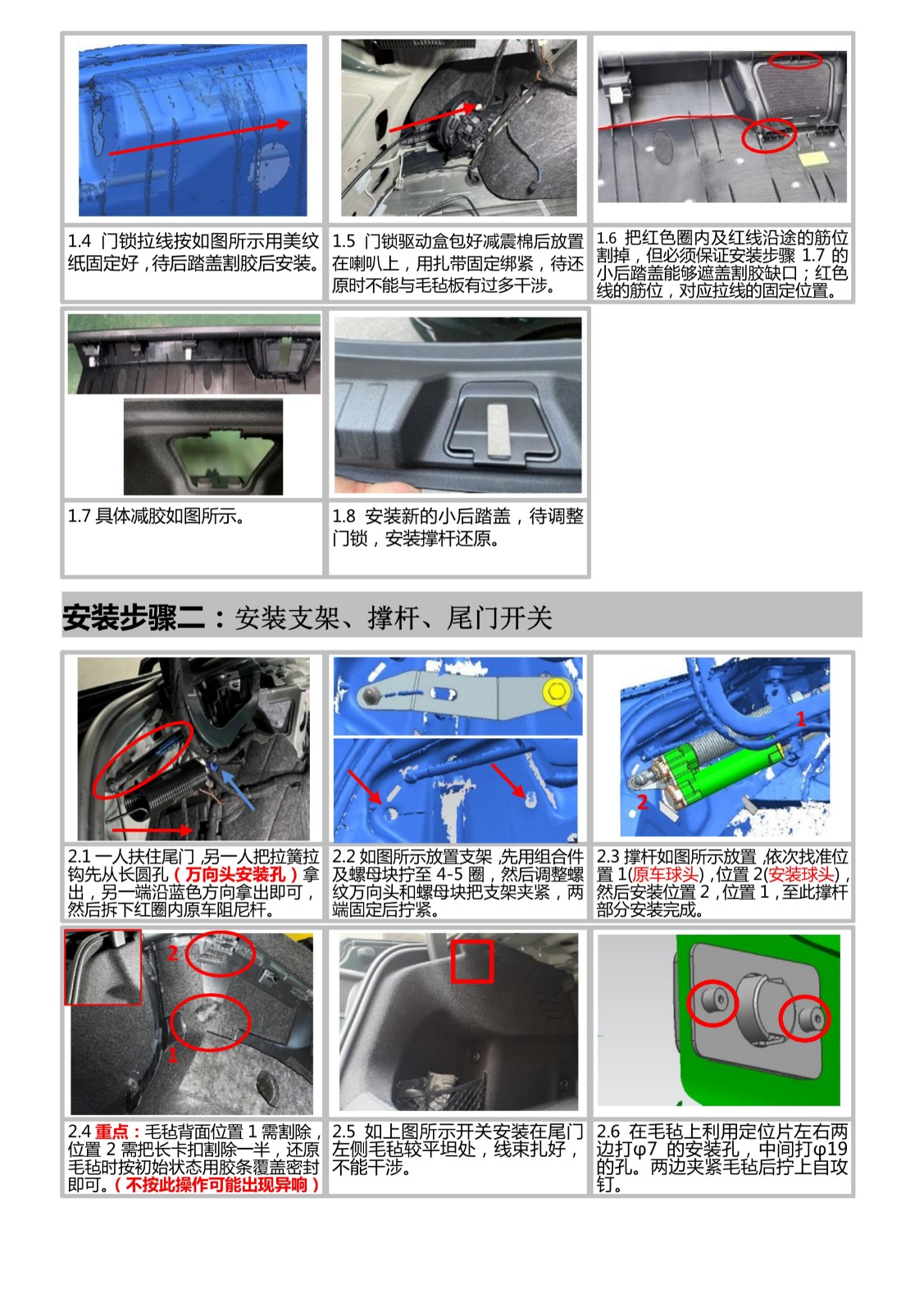 1.4 门锁拉线按如图所示用美纹纸固定好，待后踏盖割胶后安装。

1.5 门锁驱动盒包好减震棉后放置在喇叭上，用扎带固定绑紧，待还原时不能与毛毡板有过多干涉。

1.6 把红色圈内及红线沿途的筋位割掉，但必须保证安装步骤 1.7 的小后踏盖能够遮盖割胶缺口；红色线的筋位，对应拉线的固定位置。

1.7 具体减胶如图所示。

1.8 安装新的小后踏盖，待调整门锁，安装撑杆还原。

安装步骤二：安装支架、撑杆、尾门开关

1

2

2.1 一人扶住尾门，另一人把拉簧拉钩先从长圆孔（万向头安装孔）拿出，另一端沿蓝色方向拿出即可，然后拆下红圈内原车阻尼杆。

2.2 如图所示放置支架，先用组合件及螺母块拧至 4-5 圈，然后调整螺纹万向头和螺母块把支架夹紧，两端固定后拧紧。

2.3 撑杆如图所示放置，依次找准位置 1(原车球头)，位置 2(安装球头)，然后安装位置 2，位置 1，至此撑杆部分安装完成。

2

1

2.4 重点：毛毡背面位置 1 需割除，位置 2 需把长卡扣割除一半，还原毛毡时按初始状态用胶条覆盖密封即可。（不按此操作可能出现异响）

2.5 如上图所示开关安装在尾门左侧毛毡较平坦处，线束扎好，不能干涉。

2.6 在毛毡上利用定位片左右两边打φ7 的安装孔，中间打φ19 的孔。两边夹紧毛毡后拧上自攻钉。