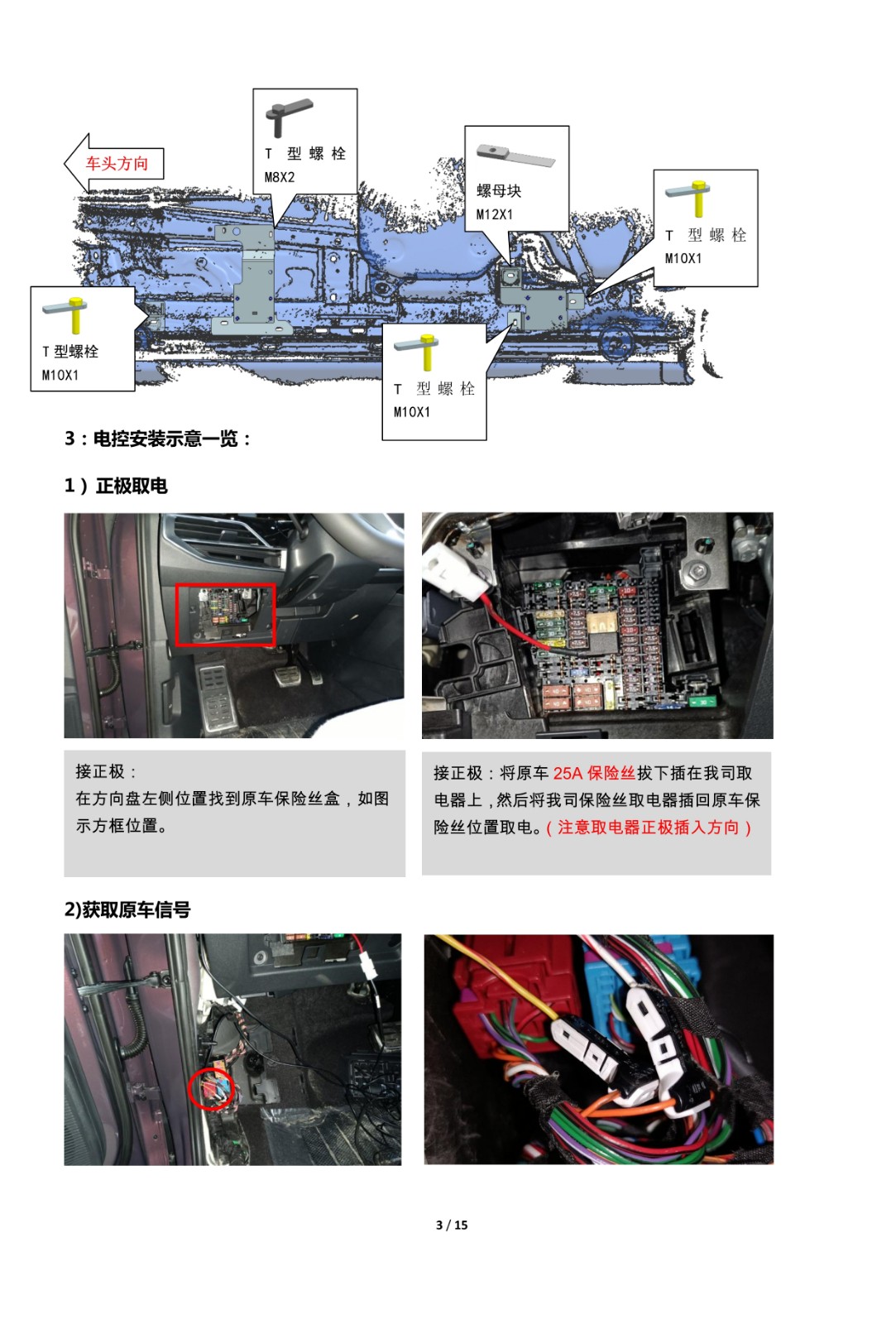 车头方向

T 型螺栓
M8X2

螺母块
M12X1

T 型螺栓
M10X1

T 型螺栓
M10X1

T 型螺栓
M10X1

3：电控安装示意一览：

1）正极取电

接正极：
在方向盘左侧位置找到原车保险丝盒，如图示方框位置。

接正极：将原车 25A 保险丝拔下插在我司取电器上，然后将我司保险丝取电器插回原车保险丝位置取电。（注意取电器正极插入方向）

2)获取原车信号

3 / 15