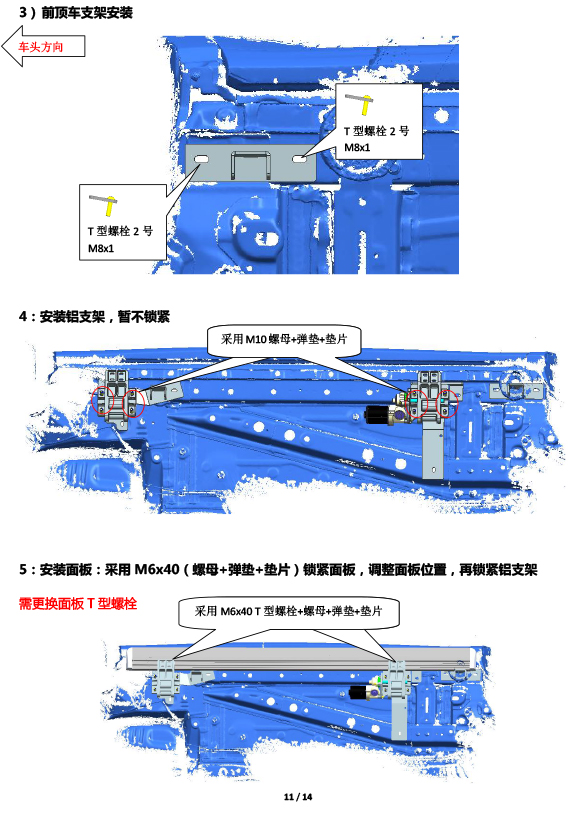 3）前顶车支架安装

车头方向

T 型螺栓 2 号
M8x1

T 型螺栓 2 号
M8x1

4：安装铝支架，暂不锁紧

采用 M10 螺母+弹垫+垫片

5：安装面板：采用 M6x40（螺母+弹垫+垫片）锁紧面板，调整面板位置，再锁紧铝支架

需更换面板 T 型螺栓

采用 M6x40 T 型螺栓+螺母+弹垫+垫片

11 / 14