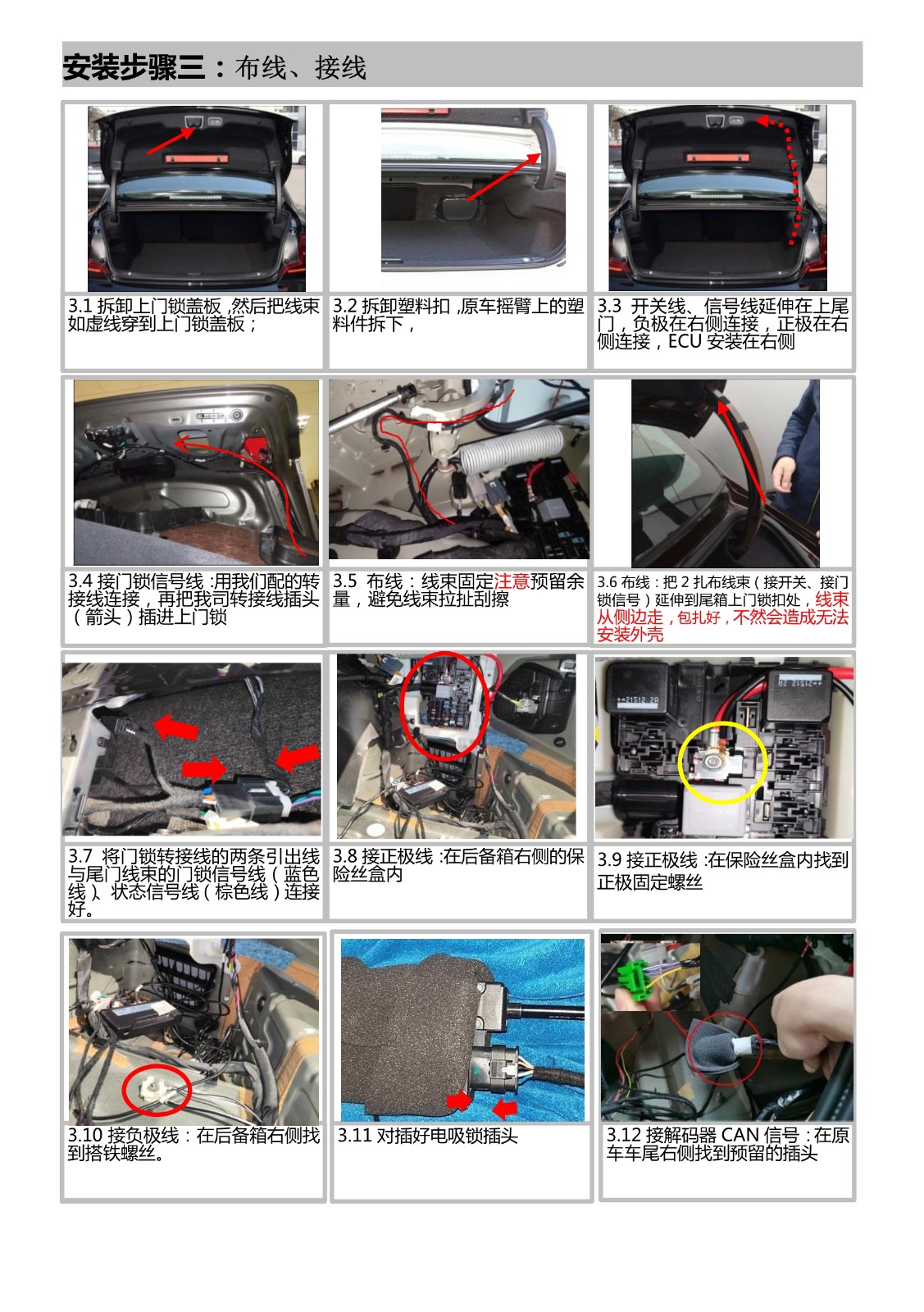 安装步骤三：布线、接线

3.1 拆卸上门锁盖板，然后把线束如虚线穿到上门锁盖板；

3.2 拆卸塑料扣，原车摇臂上的塑料件拆下，

3.3 开关线、信号线延伸在上尾门，负极在右侧连接，正极在右侧连接，ECU 安装在右侧

3.4 接门锁信号线：用我们配的转接线连接，再把我司转接线插头（箭头）插进上门锁

3.5 布线：线束固定注意预留余量，避免线束拉扯刮擦

3.6 布线：把 2 扎布线束（接开关、接门锁信号）延伸到尾箱上门锁扣处，线束从侧边走，包扎好，不然会造成无法安装外壳

3.7 将门锁转接线的两条引出线与尾门线束的门锁信号线（蓝色线）、状态信号线（棕色线）连接好。

3.8 接正极线：在后备箱右侧的保险丝盒内

3.9 接正极线：在保险丝盒内找到正极固定螺丝

3.10 接负极线：在后备箱右侧找到搭铁螺丝。

3.11 对插好电吸锁插头

3.12 接解码器 CAN 信号：在原车车尾右侧找到预留的插头