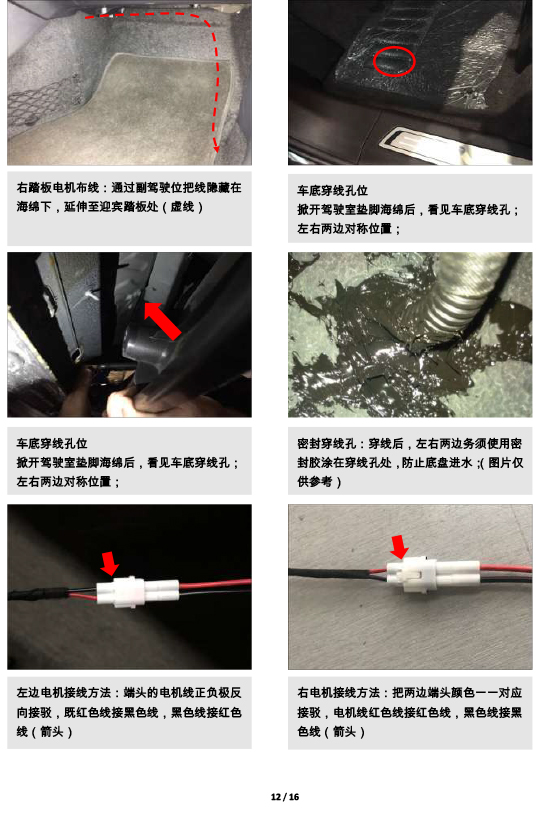 右踏板电机布线：通过副驾驶位把线隐藏在海绵下，延伸至迎宾踏板处（虚线）

车底穿线孔位
掀开驾驶室垫脚海绵后，看见车底穿线孔；左右两边对称位置；

车底穿线孔位
掀开驾驶室垫脚海绵后，看见车底穿线孔；左右两边对称位置；

密封穿线孔：穿线后，左右两边务须使用密封胶涂在穿线孔处，防止底盘进水；(图片仅供参考）

左边电机接线方法：端头的电机线正负极反向接驳，既红色线接黑色线，黑色线接红色线（箭头）

右电机接线方法：把两边端头颜色一一对应接驳，电机线红色线接红色线，黑色线接黑色线（箭头）

12 / 16