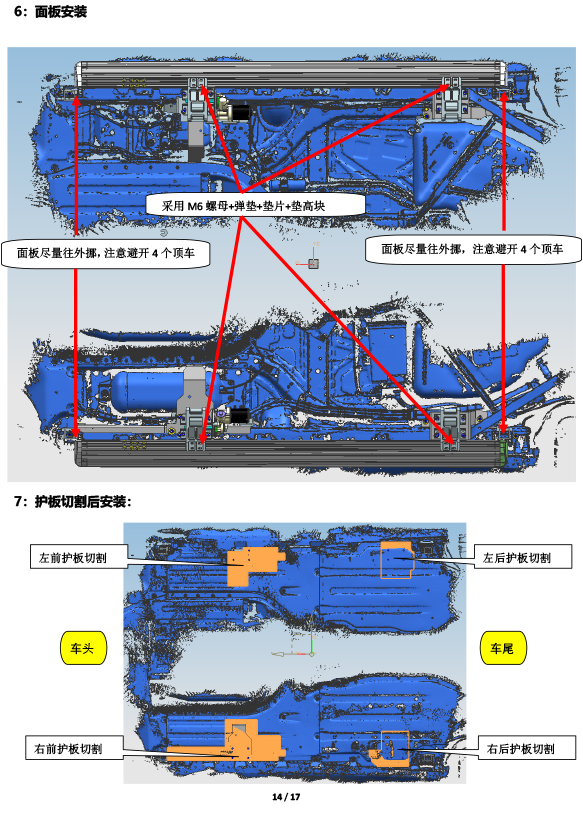 6：面板安装

采用 M6 螺母+弹垫+垫片+垫高块

面板尽量往外挪，注意避开 4 个顶车

面板尽量往外挪，注意避开 4 个顶车

7：护板切割后安装：

左前护板切割

左后护板切割

车头

车尾

右前护板切割

右后护板切割

14 / 17