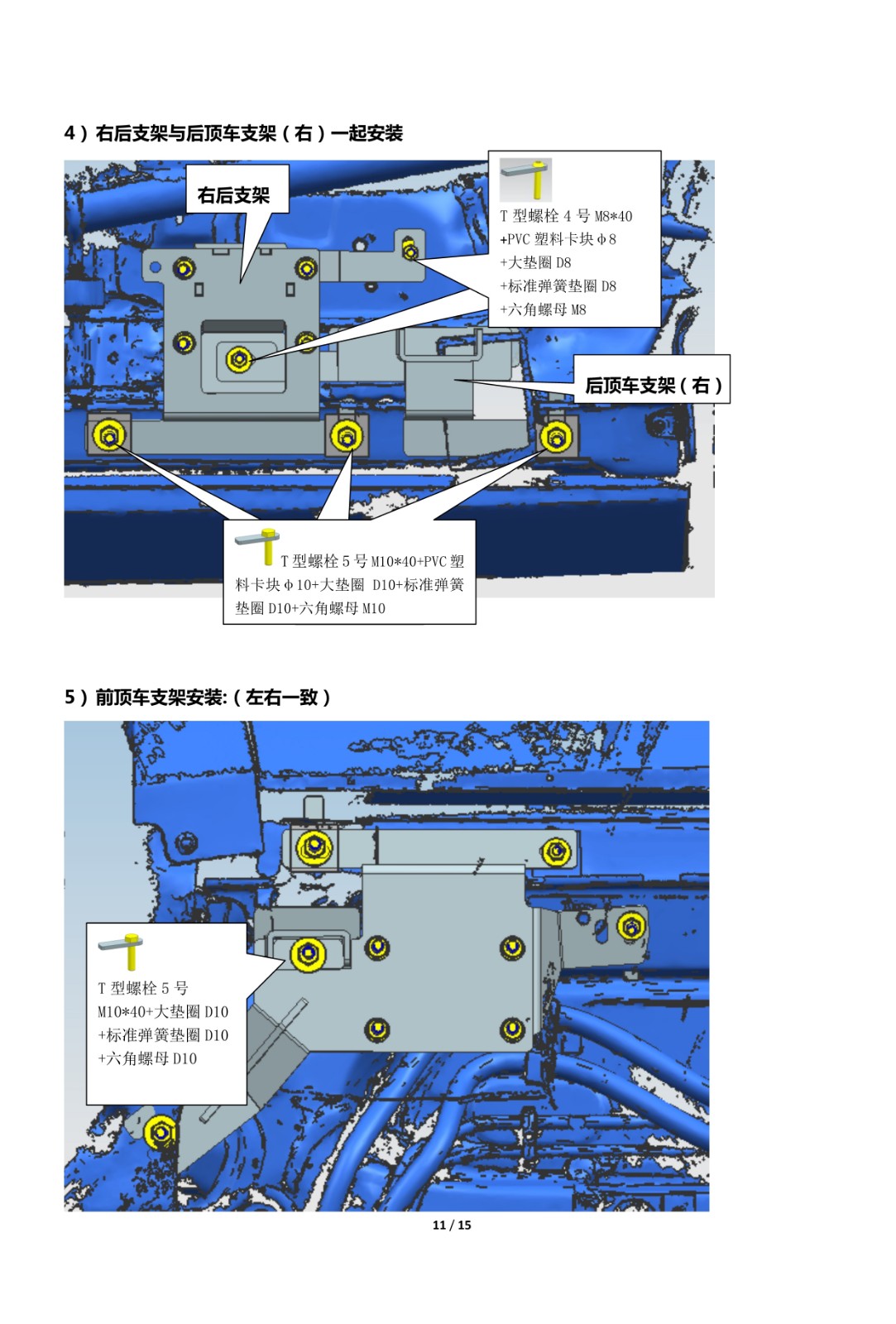 4）右后支架与后顶车支架（右）一起安装

右后支架

T 型螺栓 4 号 M8*40
+PVC 塑料卡块 φ8
+大垫圈 D8
+标准弹簧垫圈 D8
+六角螺母 M8

后顶车支架（右）

T 型螺栓 5 号 M10*40+PVC 塑料卡块 φ10+大垫圈 D10+标准弹簧垫圈 D10+六角螺母 M10

5）前顶车支架安装:（左右一致）

T 型螺栓 5 号
M10*40+大垫圈 D10
+标准弹簧垫圈 D10
+六角螺母 D10

11 / 15