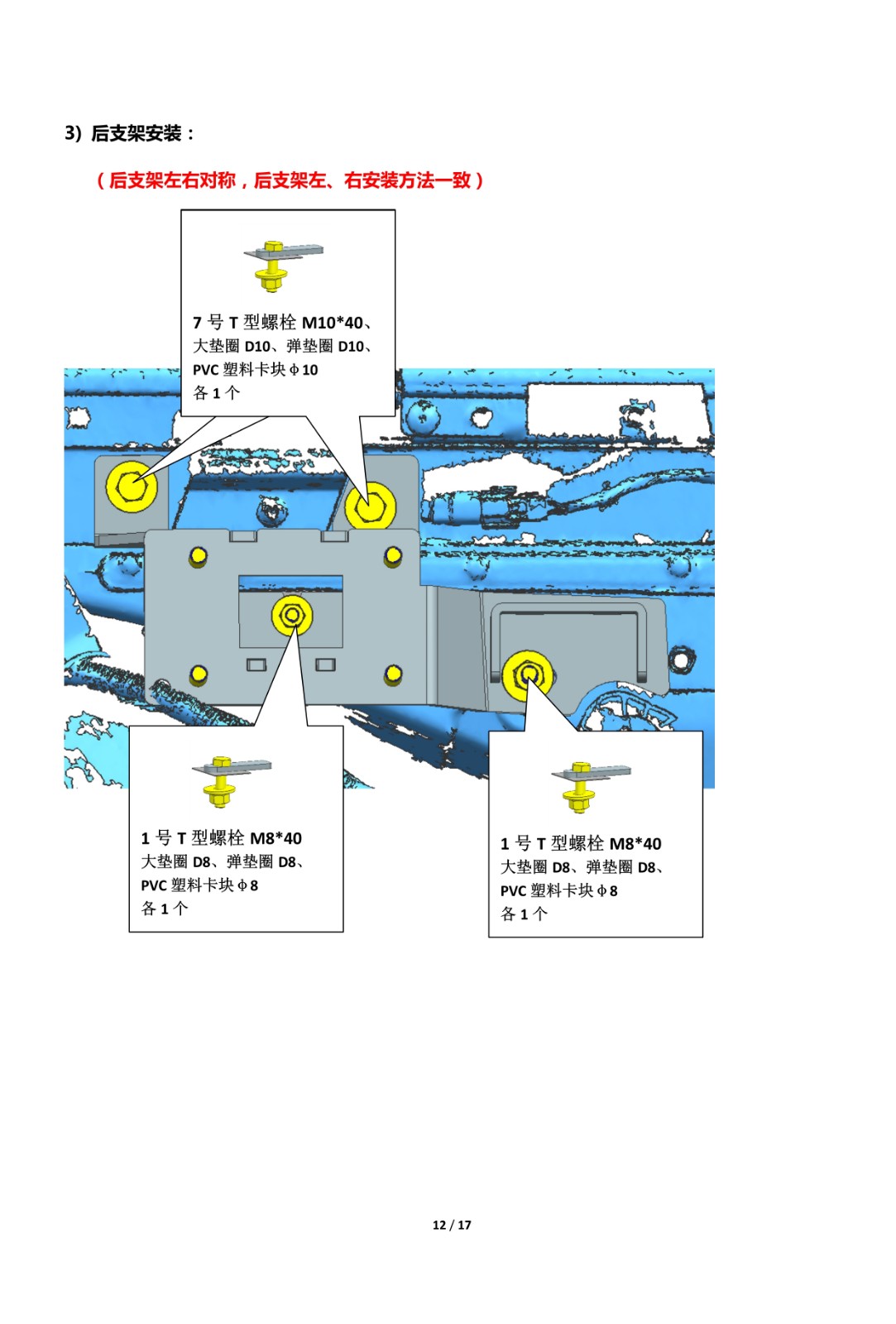 3）后支架安装：

（后支架左右对称，后支架左、右安装方法一致）

7 号 T 型螺栓 M10*40、
大垫圈 D10、弹垫圈 D10、
PVC 塑料卡块 φ10
各 1 个

1 号 T 型螺栓 M8*40
大垫圈 D8、弹垫圈 D8、
PVC 塑料卡块 φ8
各 1 个

1 号 T 型螺栓 M8*40
大垫圈 D8、弹垫圈 D8、
PVC 塑料卡块 φ8
各 1 个

12 / 17