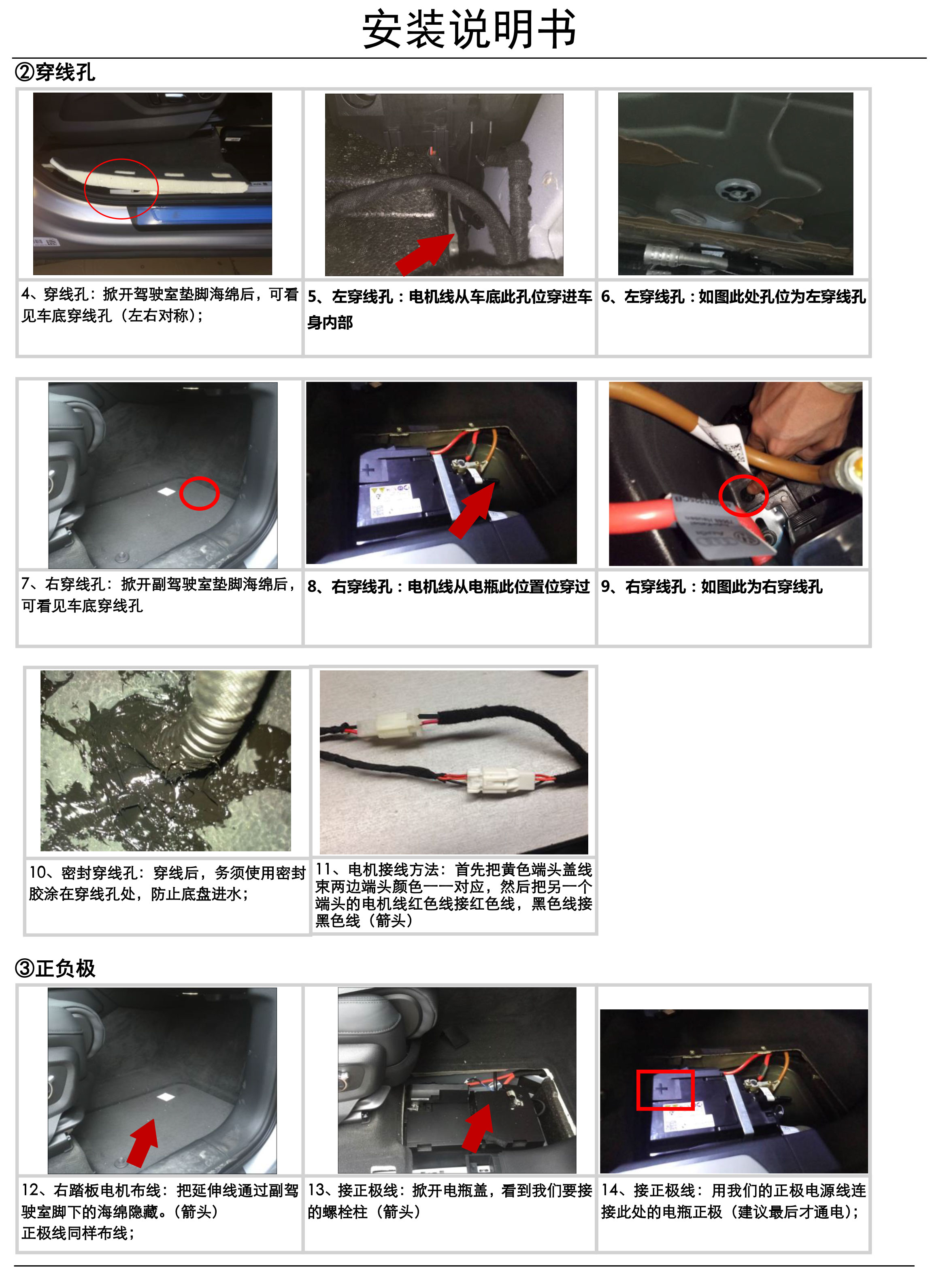 安装说明书

②穿线孔

4、穿线孔：掀开驾驶室垫脚海绵后，可看见车底穿线孔（左右对称）；

5、左穿线孔：电机线从车底此孔位穿进车身内部

6、左穿线孔：如图此处孔位为左穿线孔

7、右穿线孔：掀开副驾驶室垫脚海绵后，可看见车底穿线孔

8、右穿线孔：电机线从电瓶此位置位穿过

9、右穿线孔：如图此为右穿线孔

10、密封穿线孔：穿线后，务须使用密封胶涂在穿线孔处，防止底盘进水；

11、电机接线方法：首先把黄色端头盖线束两边端头颜色一一对应，然后把另一个端头的电机线红色线接红色线，黑色线接黑色线（箭头）

③正负极

12、右踏板电机布线：把延伸线通过副驾驶室脚下的海绵隐藏。（箭头）
正极线同样布线；

13、接正极线：掀开电瓶盖，看到我们要接的螺栓柱（箭头）

14、接正极线：用我们的正极电源线连接此处的电瓶正极（建议最后才通电）；