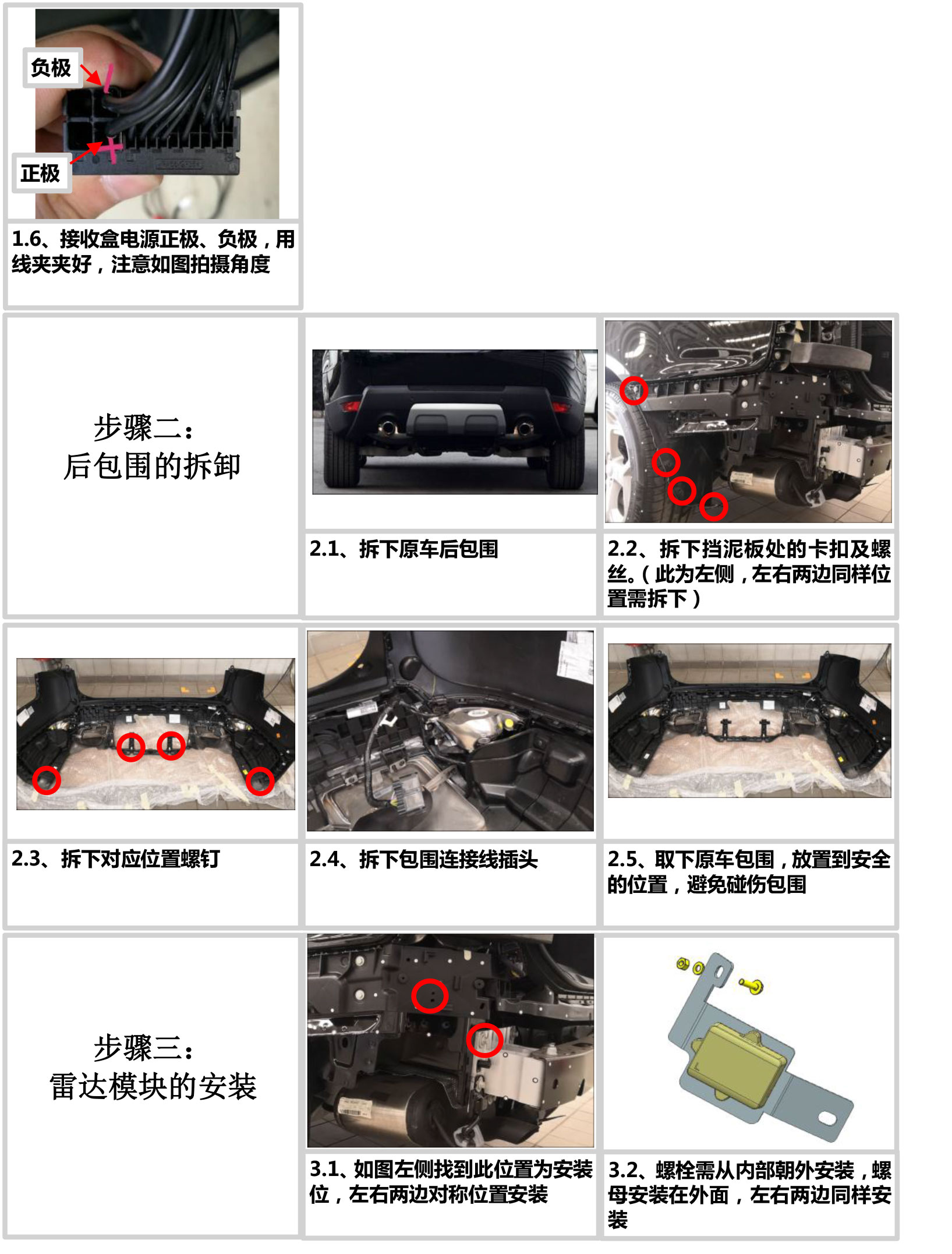 负极

正极

1.6、接收盒电源正极、负极，用线夹夹好，注意如图拍摄角度

步骤二：
后包围的拆卸

2.1、拆下原车后包围

2.2、拆下挡泥板处的卡扣及螺丝。（此为左侧，左右两边同样位置需拆下）

2.3、拆下对应位置螺钉

2.4、拆下包围连接线插头

2.5、取下原车包围，放置到安全的位置，避免碰伤包围

步骤三：
雷达模块的安装

3.1、如图左侧找到此位置为安装位，左右两边对称位置安装

3.2、螺栓需从内部朝外安装，螺母安装在外面，左右两边同样安装