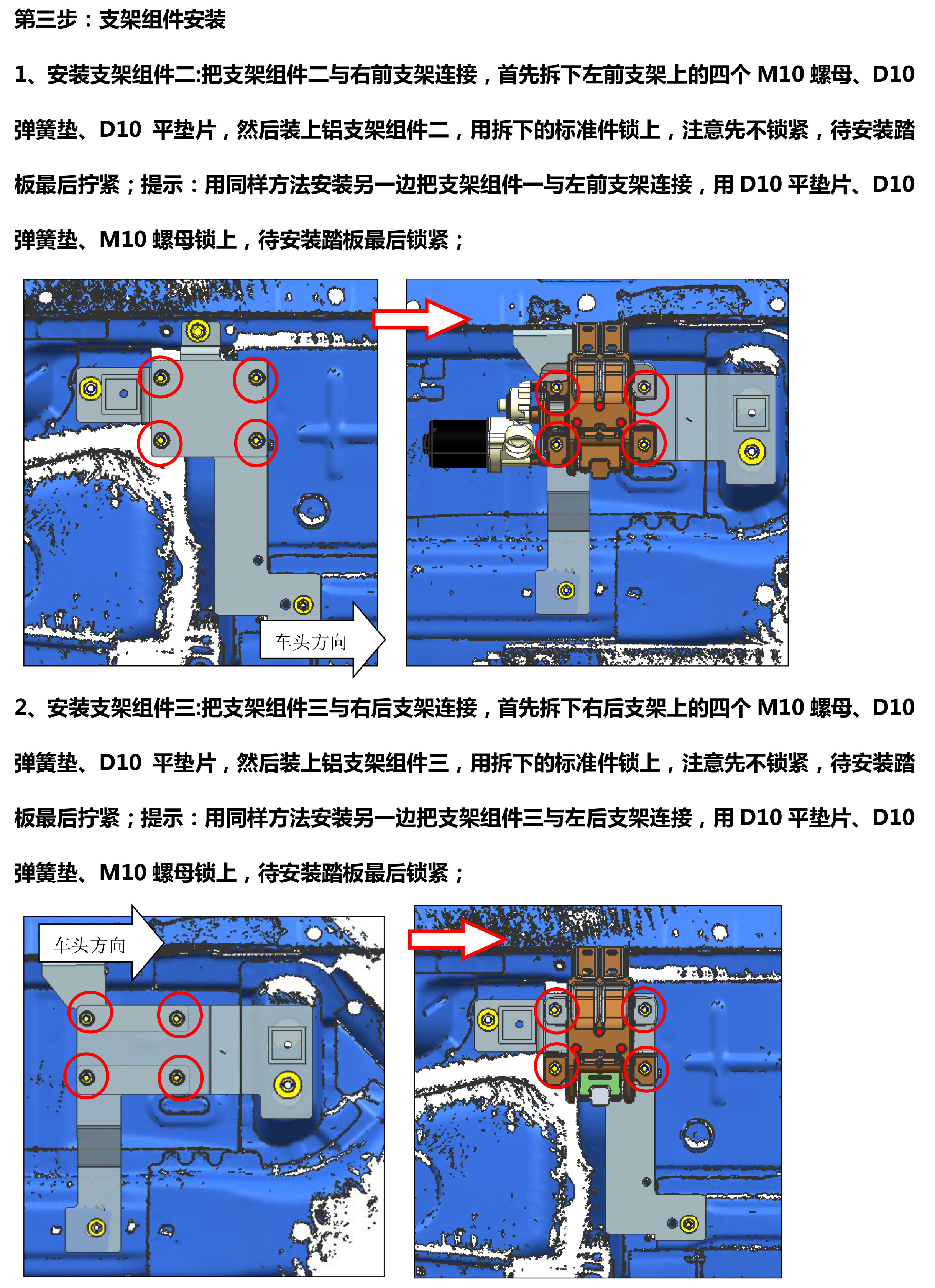 第三步：支架组件安装

1、安装支架组件二:把支架组件二与右前支架连接，首先拆下左前支架上的四个 M10 螺母、D10 弹簧垫、D10 平垫片，然后装上铝支架组件二，用拆下的标准件锁上，注意先不锁紧，待安装踏板最后拧紧；提示：用同样方法安装另一边把支架组件一与左前支架连接，用 D10 平垫片、D10 弹簧垫、M10 螺母锁上，待安装踏板最后锁紧；

车头方向

2、安装支架组件三:把支架组件三与右后支架连接，首先拆下右后支架上的四个 M10 螺母、D10 弹簧垫、D10 平垫片，然后装上铝支架组件三，用拆下的标准件锁上，注意先不锁紧，待安装踏板最后拧紧；提示：用同样方法安装另一边把支架组件三与左后支架连接，用 D10 平垫片、D10 弹簧垫、M10 螺母锁上，待安装踏板最后锁紧；

车头方向