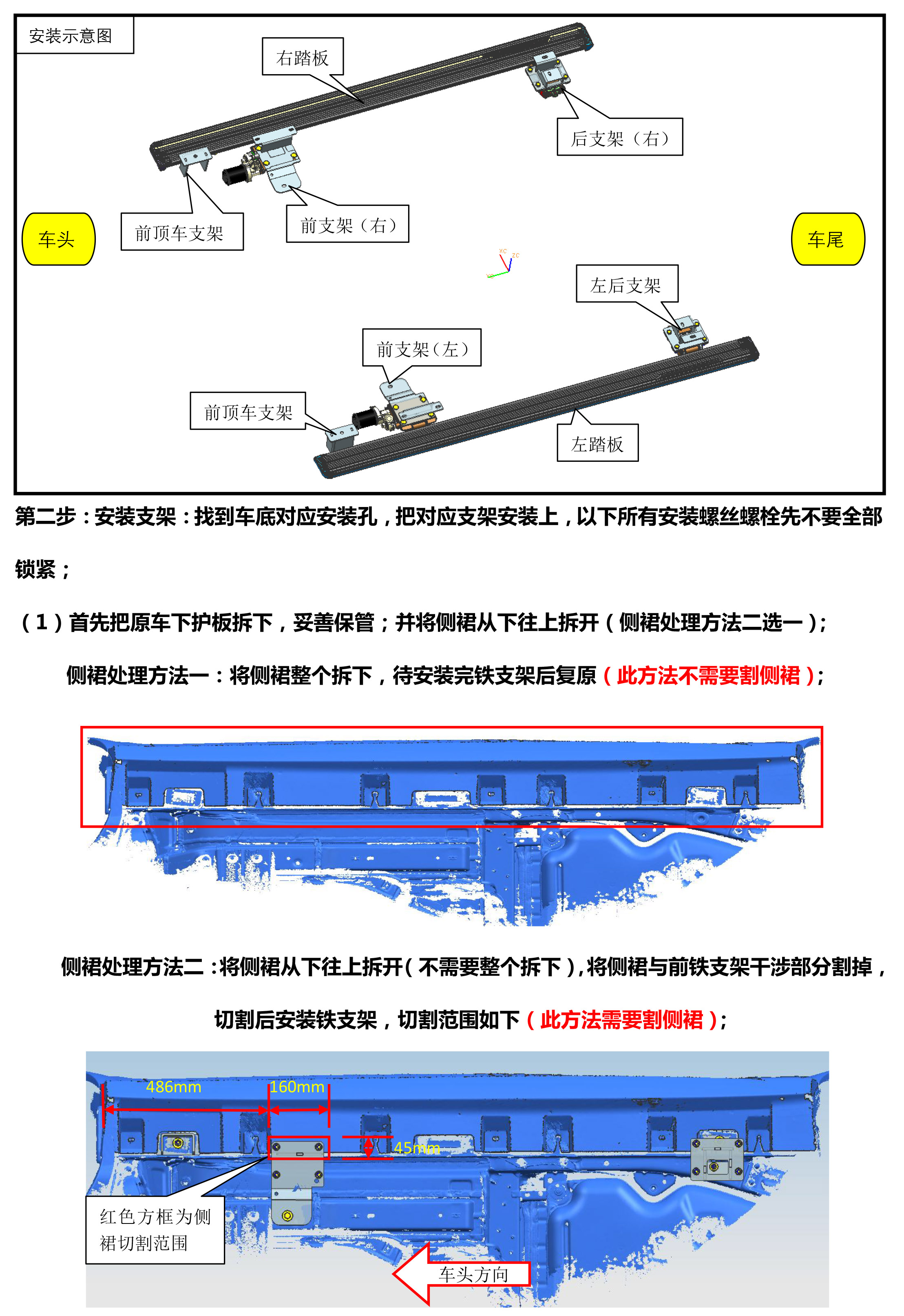 安装示意图

右踏板

后支架（右）

车头

前顶车支架

前支架（右）

车尾

左后支架

前支架（左）

前顶车支架

左踏板

第二步：安装支架：找到车底对应安装孔，把对应支架安装上，以下所有安装螺丝螺栓先不要全部锁紧；

（1）首先把原车下护板拆下，妥善保管；并将侧裙从下往上拆开（侧裙处理方法二选一）；

侧裙处理方法一：将侧裙整个拆下，待安装完铁支架后复原（此方法不需要割侧裙）；

侧裙处理方法二：将侧裙从下往上拆开（不需要整个拆下），将侧裙与前铁支架干涉部分割掉，切割后安装铁支架，切割范围如下（此方法需要割侧裙）；

486mm

160mm

45mm

红色方框为侧裙切割范围

车头方向