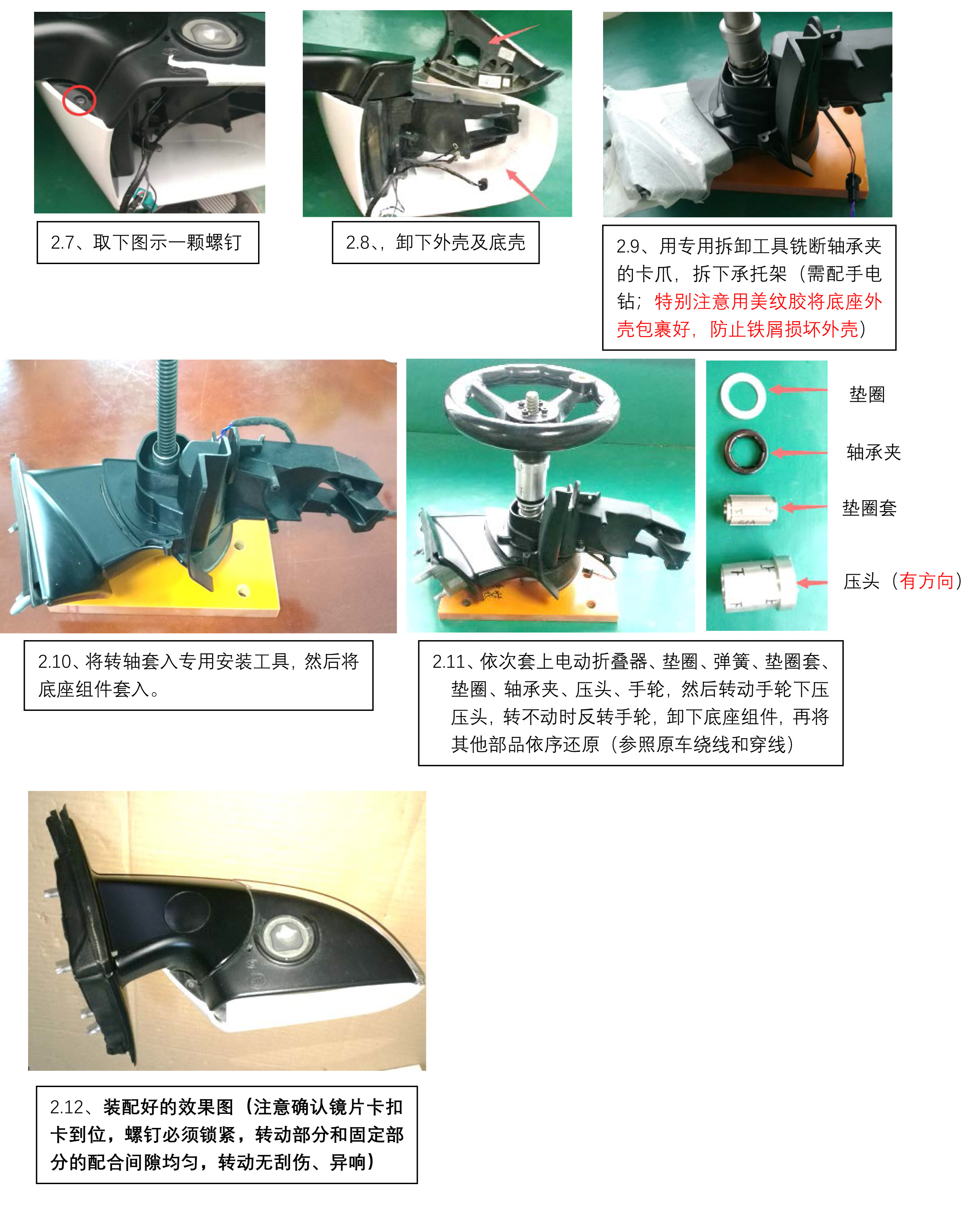 2.7、取下图示一颗螺钉

2.8、，卸下外壳及底壳

2.9、用专用拆卸工具铣断轴承夹的卡爪，拆下承托架（需配手电钻；特别注意用美纹胶将底座外壳包裹好，防止铁屑损坏外壳）

垫圈

轴承夹

垫圈套

压头（有方向）

2.10、将转轴套入专用安装工具，然后将底座组件套入。

2.11、依次套上电动折叠器、垫圈、弹簧、垫圈套、垫圈、轴承夹、压头、手轮，然后转动手轮下压压头，转不动时反转手轮，卸下底座组件，再将其他部品依序还原（参照原车绕线和穿线）

2.12、装配好的效果图（注意确认镜片卡扣卡到位，螺钉必须锁紧，转动部分和固定部分的配合间隙均匀，转动无刮伤、异响）