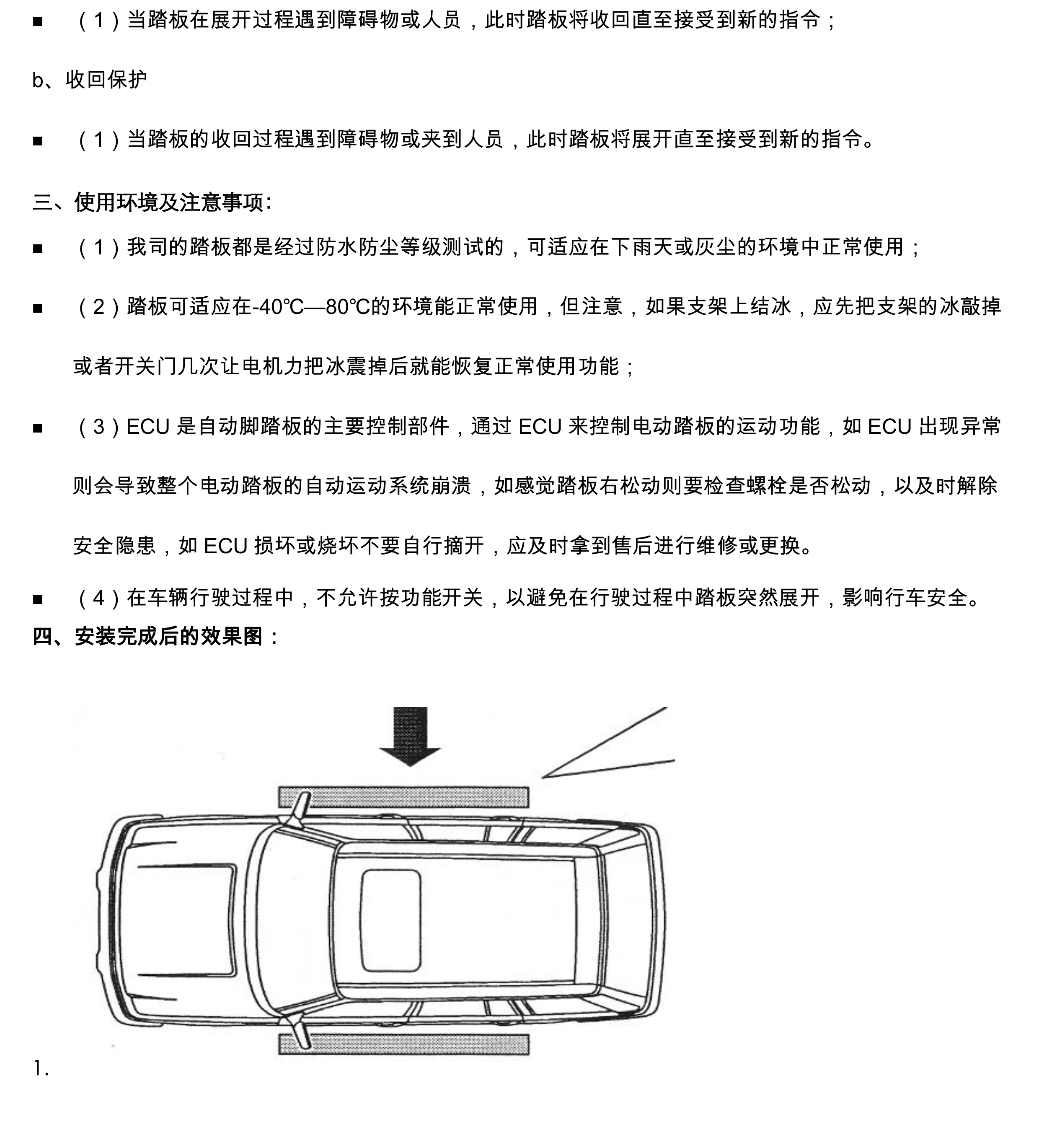 ■ （1）当踏板在展开过程遇到障碍物或人员，此时踏板将收回直至接受到新的指令；

b、收回保护

■ （1）当踏板的收回过程遇到障碍物或夹到人员，此时踏板将展开直至接受到新的指令。

三、使用环境及注意事项:

■ （1）我司的踏板都是经过防水防尘等级测试的，可适应在下雨天或灰尘的环境中正常使用；

■ （2）踏板可适应在-40℃—80℃的环境能正常使用，但注意，如果支架上结冰，应先把支架的冰敲掉或者开关门几次让电机力把冰震掉后就能恢复正常使用功能；

■ （3）ECU 是自动脚踏板的主要控制部件，通过 ECU 来控制电动踏板的运动功能，如 ECU 出现异常则会导致整个电动踏板的自动运动系统崩溃，如感觉踏板右松动则要检查螺栓是否松动，以及时解除安全隐患，如 ECU 损坏或烧坏不要自行摘开，应及时拿到售后进行维修或更换。

■ （4）在车辆行驶过程中，不允许按功能开关，以避免在行驶过程中踏板突然展开，影响行车安全。

四、安装完成后的效果图：

1.