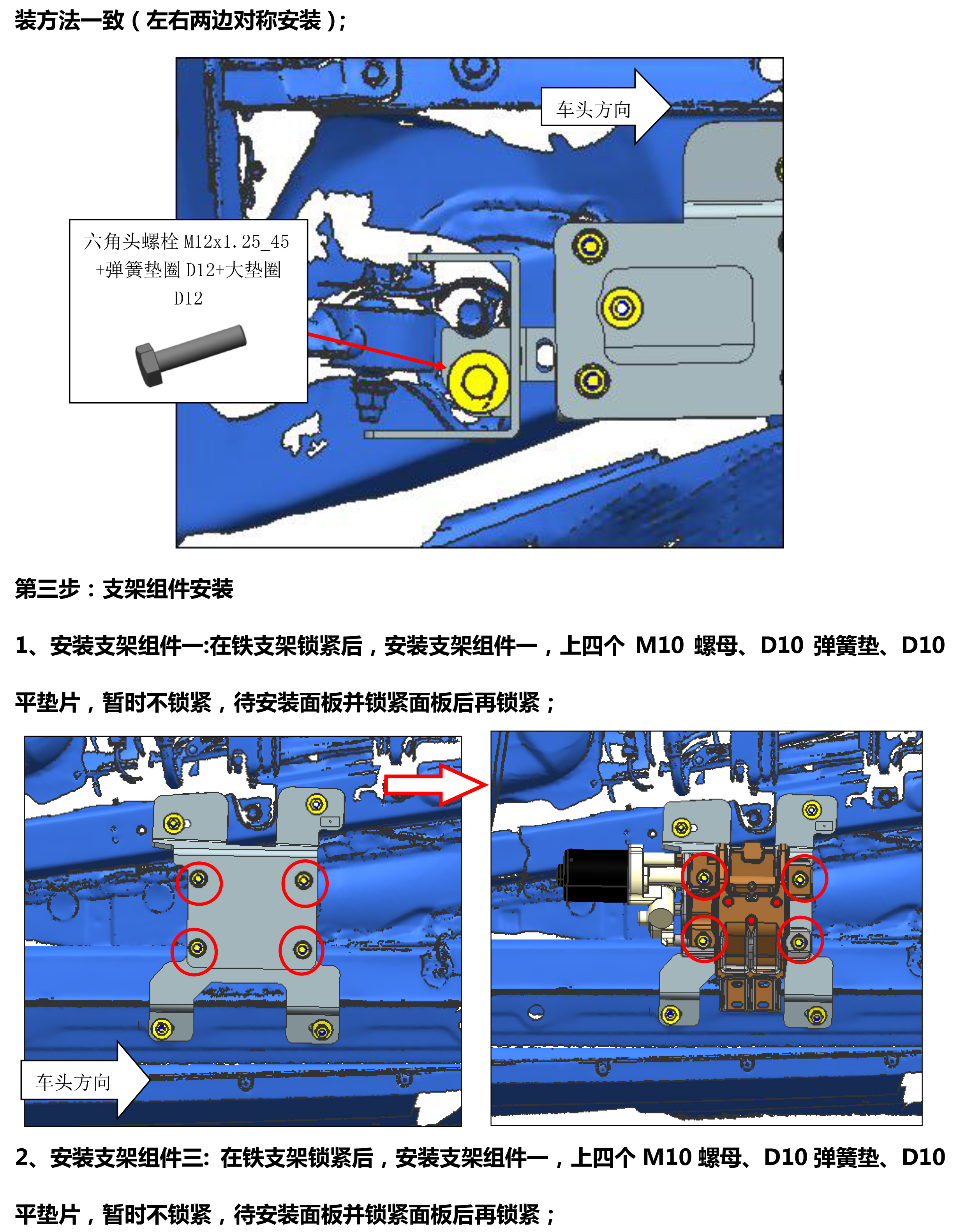 装方法一致（左右两边对称安装）;

车头方向

六角头螺栓 M12x1.25_45 +弹簧垫圈 D12+大垫圈 D12

第三步：支架组件安装

1、安装支架组件一:在铁支架锁紧后，安装支架组件一，上四个 M10 螺母、D10 弹簧垫、D10 平垫片，暂时不锁紧，待安装面板并锁紧面板后再锁紧；

车头方向

2、安装支架组件三: 在铁支架锁紧后，安装支架组件一，上四个 M10 螺母、D10 弹簧垫、D10 平垫片，暂时不锁紧，待安装面板并锁紧面板后再锁紧；