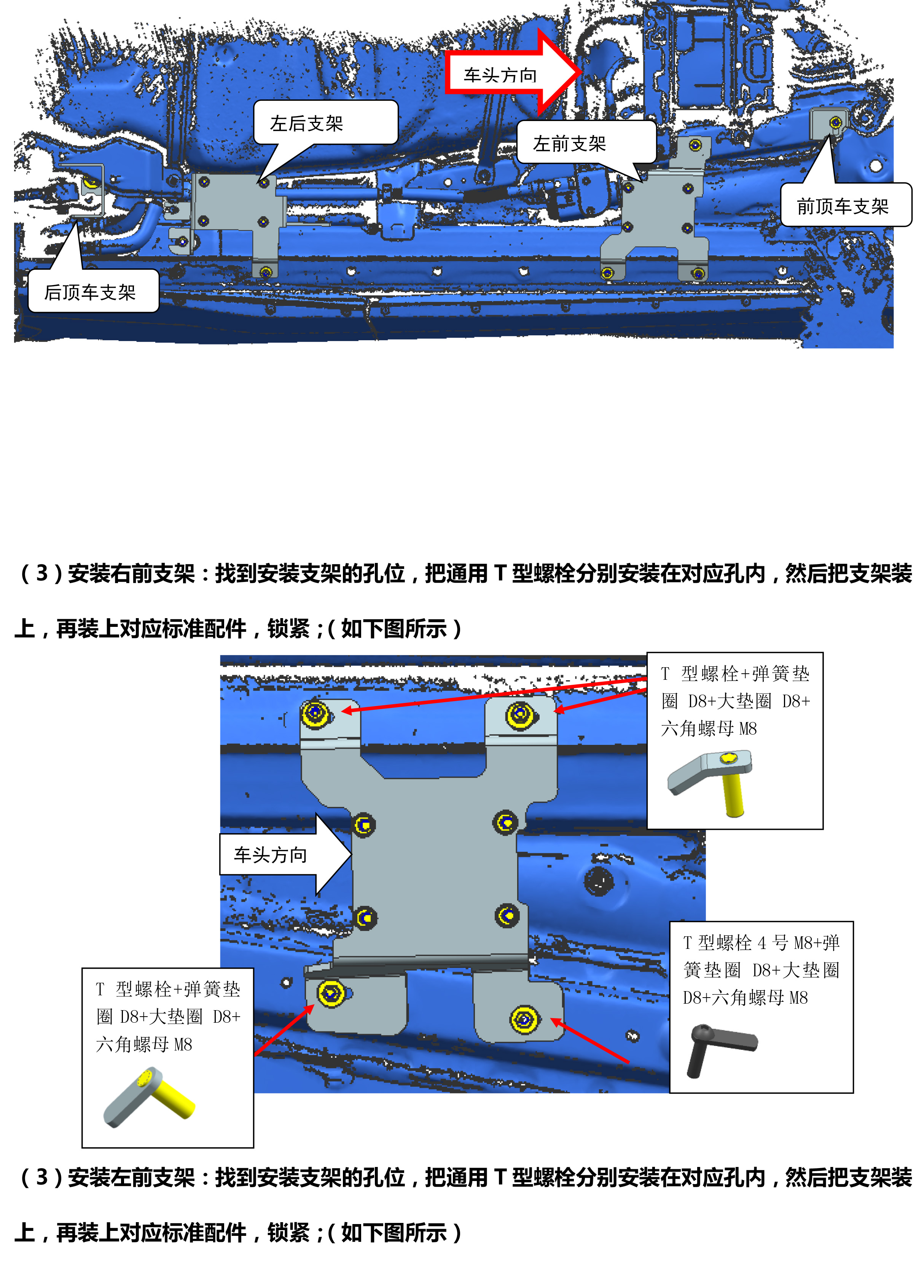 车头方向

左后支架

左前支架

前顶车支架

后顶车支架

（3）安装右前支架：找到安装支架的孔位，把通用 T 型螺栓分别安装在对应孔内，然后把支架装上，再装上对应标准配件，锁紧；（如下图所示）

T 型螺栓+弹簧垫圈 D8+大垫圈 D8+六角螺母 M8

车头方向

T 型螺栓 4 号 M8+弹簧垫圈 D8+大垫圈 D8+六角螺母 M8

T 型螺栓+弹簧垫圈 D8+大垫圈 D8+六角螺母 M8

（3）安装左前支架：找到安装支架的孔位，把通用 T 型螺栓分别安装在对应孔内，然后把支架装上，再装上对应标准配件，锁紧；（如下图所示）