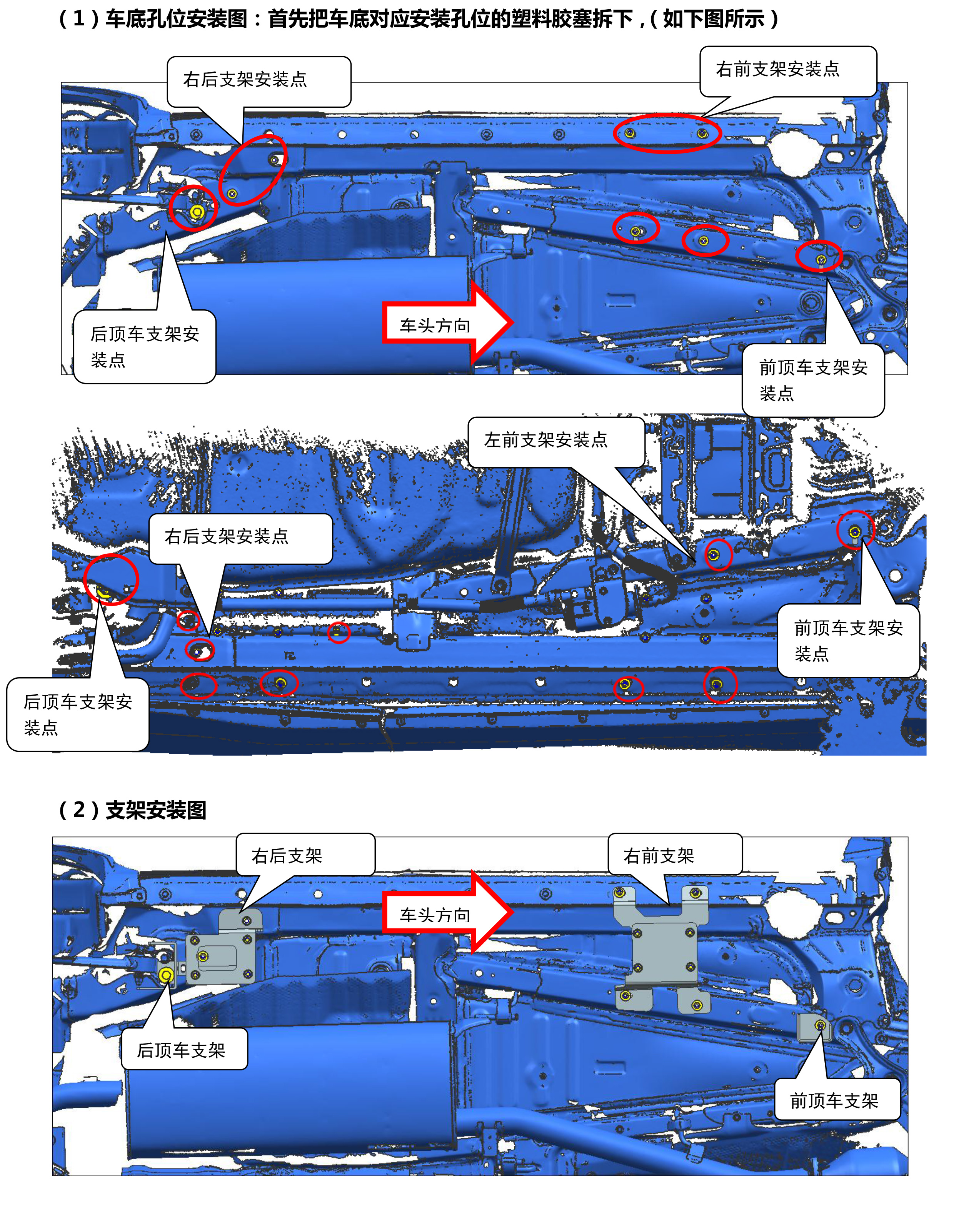 （1）车底孔位安装图：首先把车底对应安装孔位的塑料胶塞拆下，（如下图所示）

右后支架安装点

右前支架安装点

后顶车支架安装点

车头方向

前顶车支架安装点

左前支架安装点

右后支架安装点

前顶车支架安装点

后顶车支架安装点

（2）支架安装图

右后支架

右前支架

车头方向

后顶车支架

前顶车支架