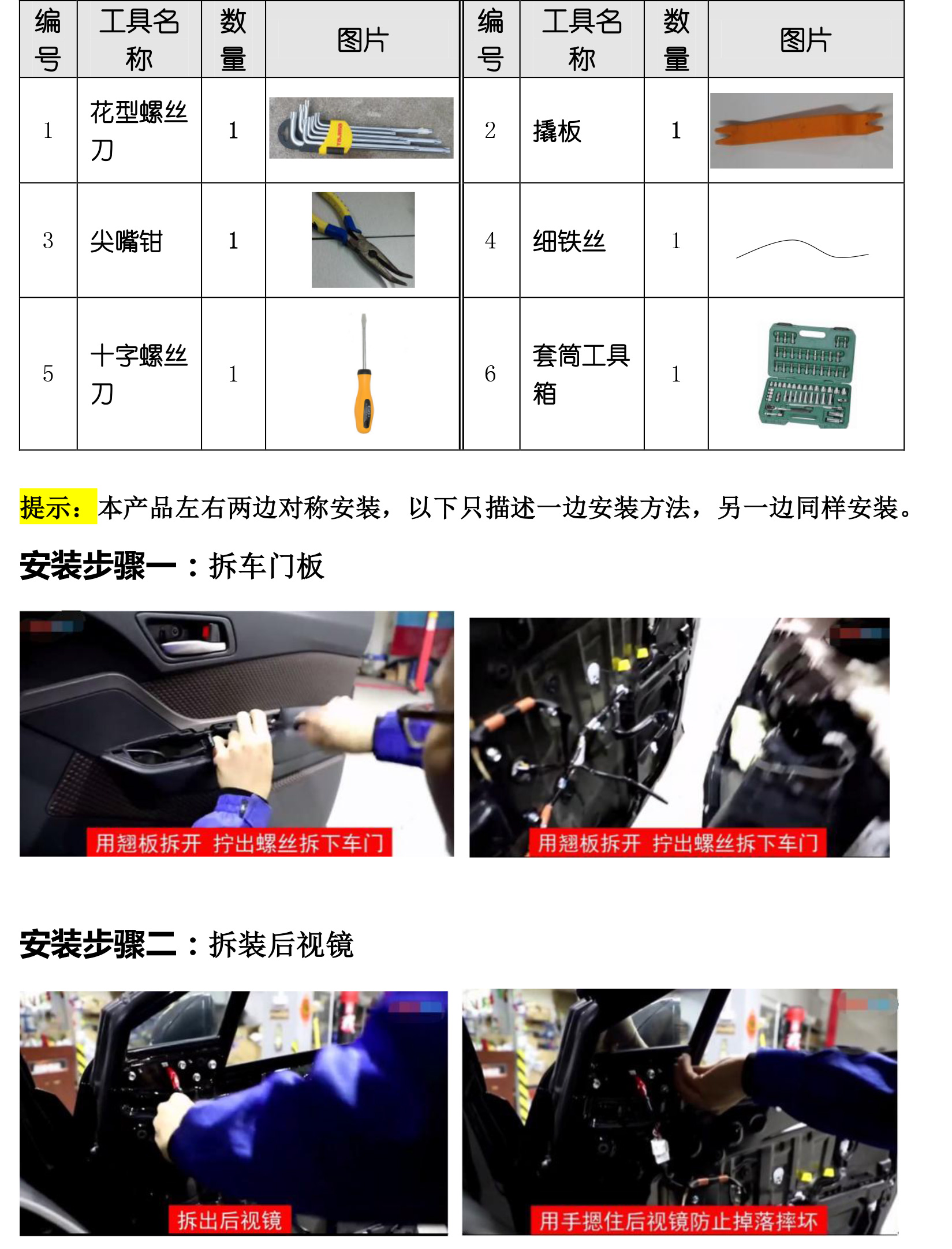 | 编号 | 工具名称 | 数量 | 图片 | 编号 | 工具名称 | 数量 | 图片 |
|---|---|---|---|---|---|---|---|
| 1 | 花型螺丝刀 | 1 | | 2 | 撬板 | 1 | |
| 3 | 尖嘴钳 | 1 | | 4 | 细铁丝 | 1 | |
| 5 | 十字螺丝刀 | 1 | | 6 | 套筒工具箱 | 1 | |

提示：本产品左右两边对称安装，以下只描述一边安装方法，另一边同样安装。

安装步骤一：拆车门板

用翘板拆开 拧出螺丝拆下车门

用翘板拆开 拧出螺丝拆下车门

安装步骤二：拆装后视镜

拆出后视镜

用手摁住后视镜防止掉落摔坏